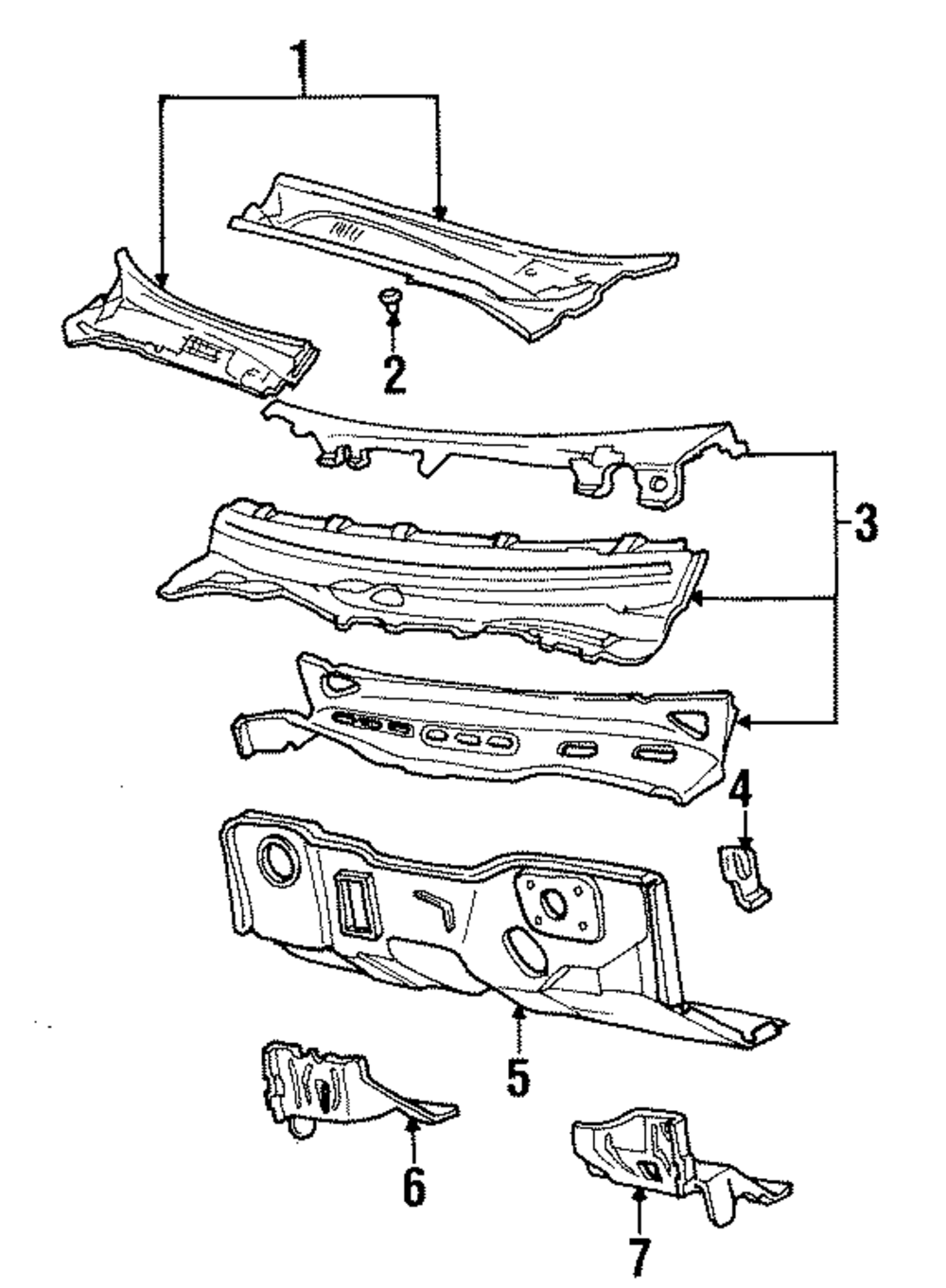 1

2

3

4

5

6

7