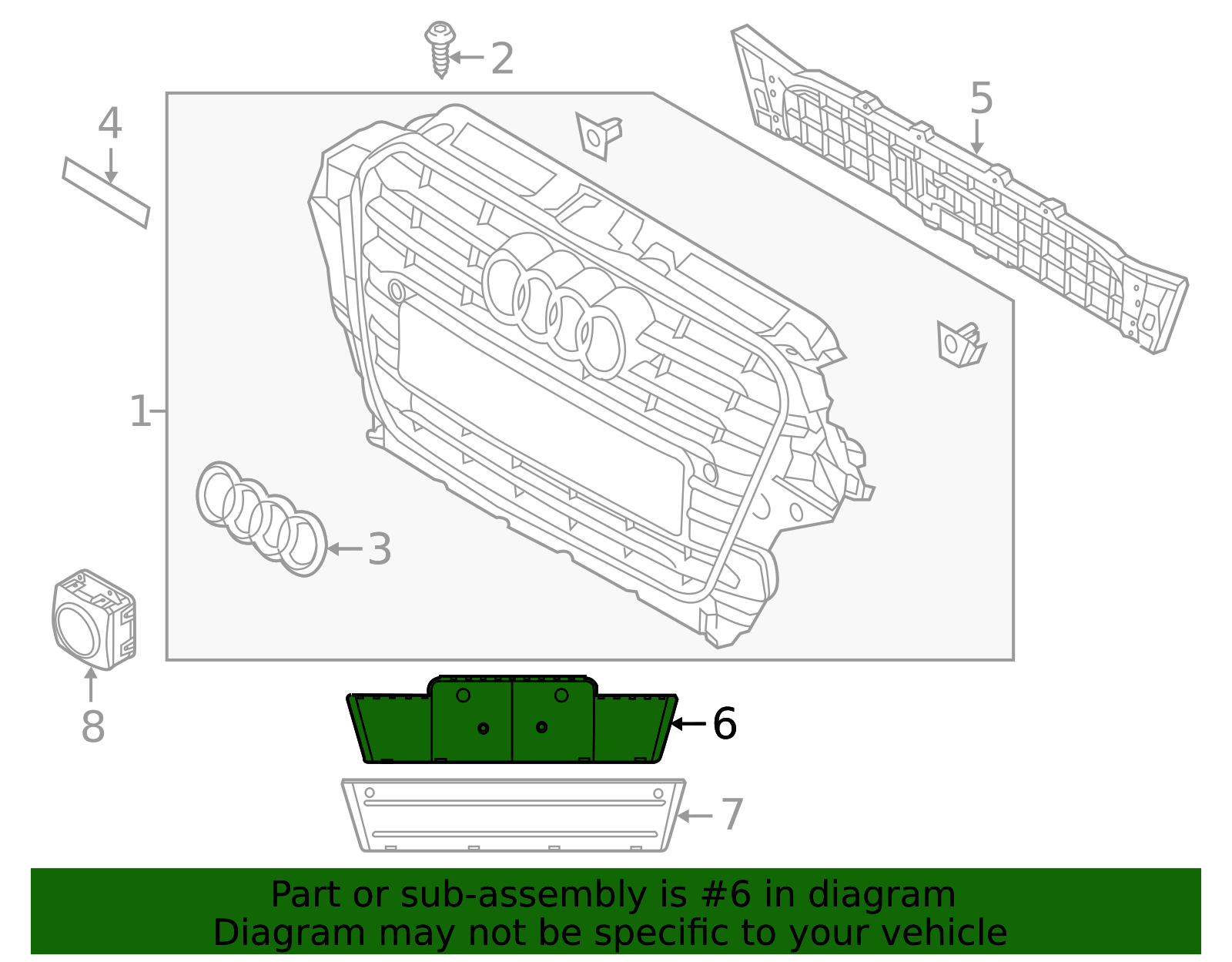 2
4
5
1
3
8
6
7

Part or sub-assembly is #6 in diagram
Diagram may not be specific to your vehicle