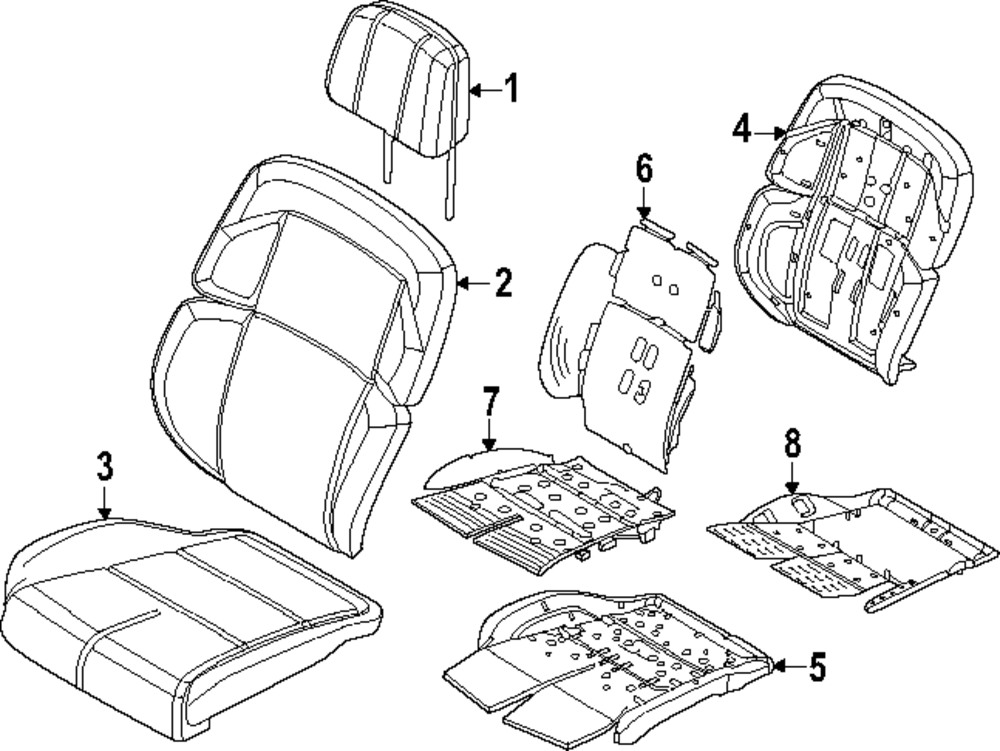 1
4
6
2
7
8
3
5