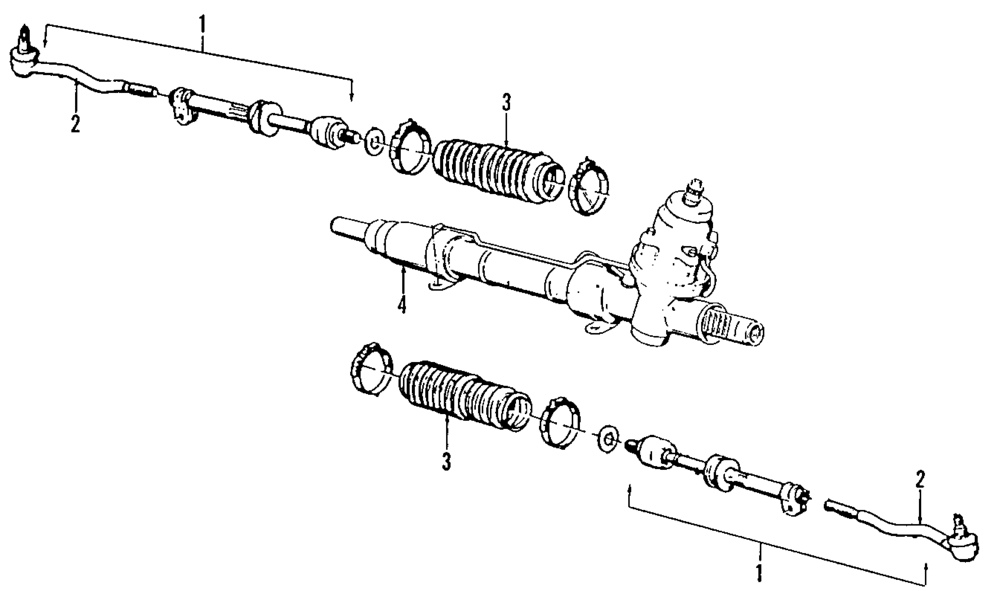 1
2
3
4
3
2
1