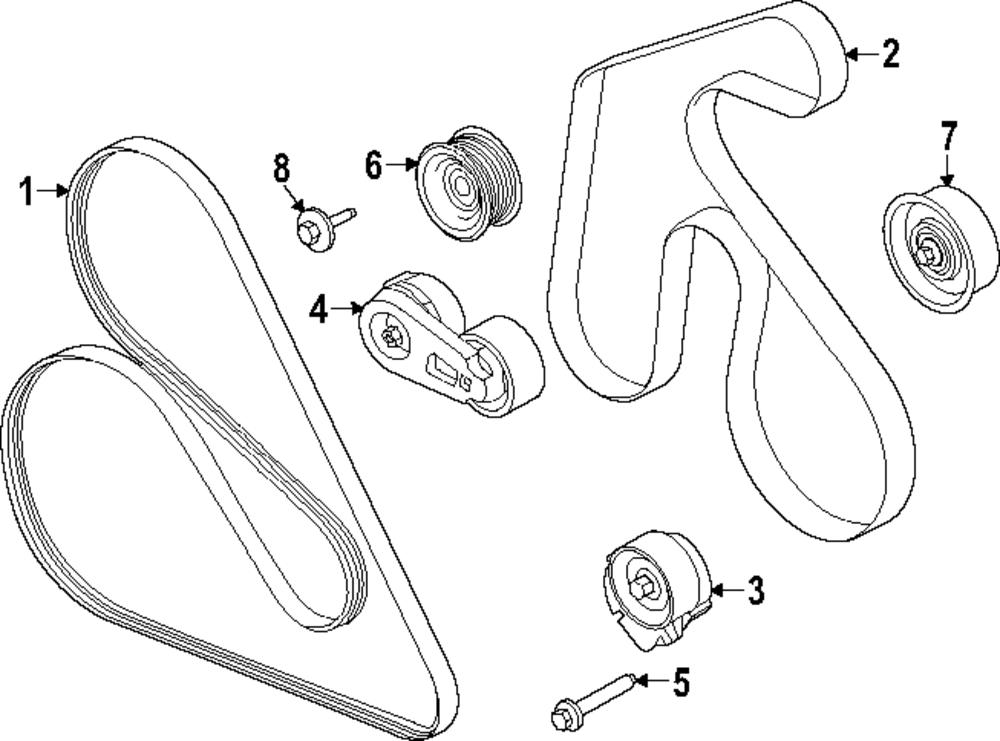 2
7
1
8
6
4
3
5