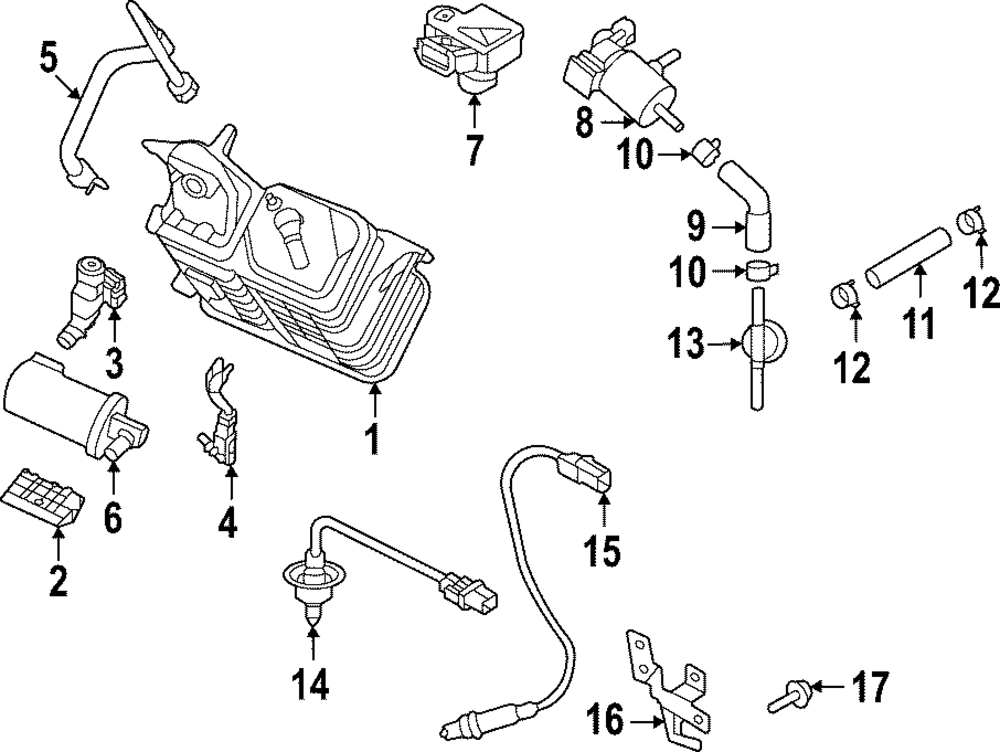 5
7
8
10
9
10
12
11
12
13
3
1
6
4
2
15
14
16
17