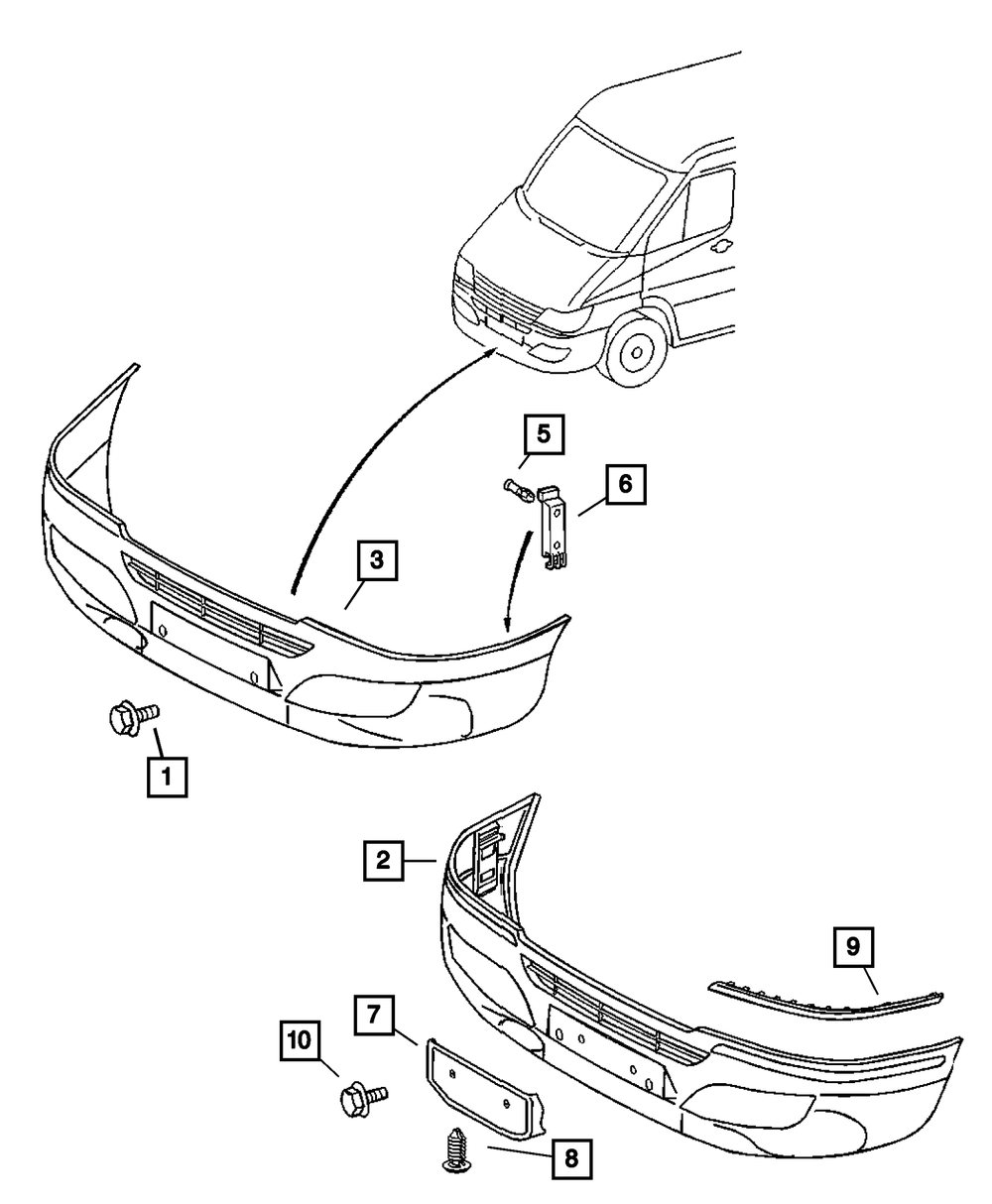 5
6
3
1
2
9
7
10
8