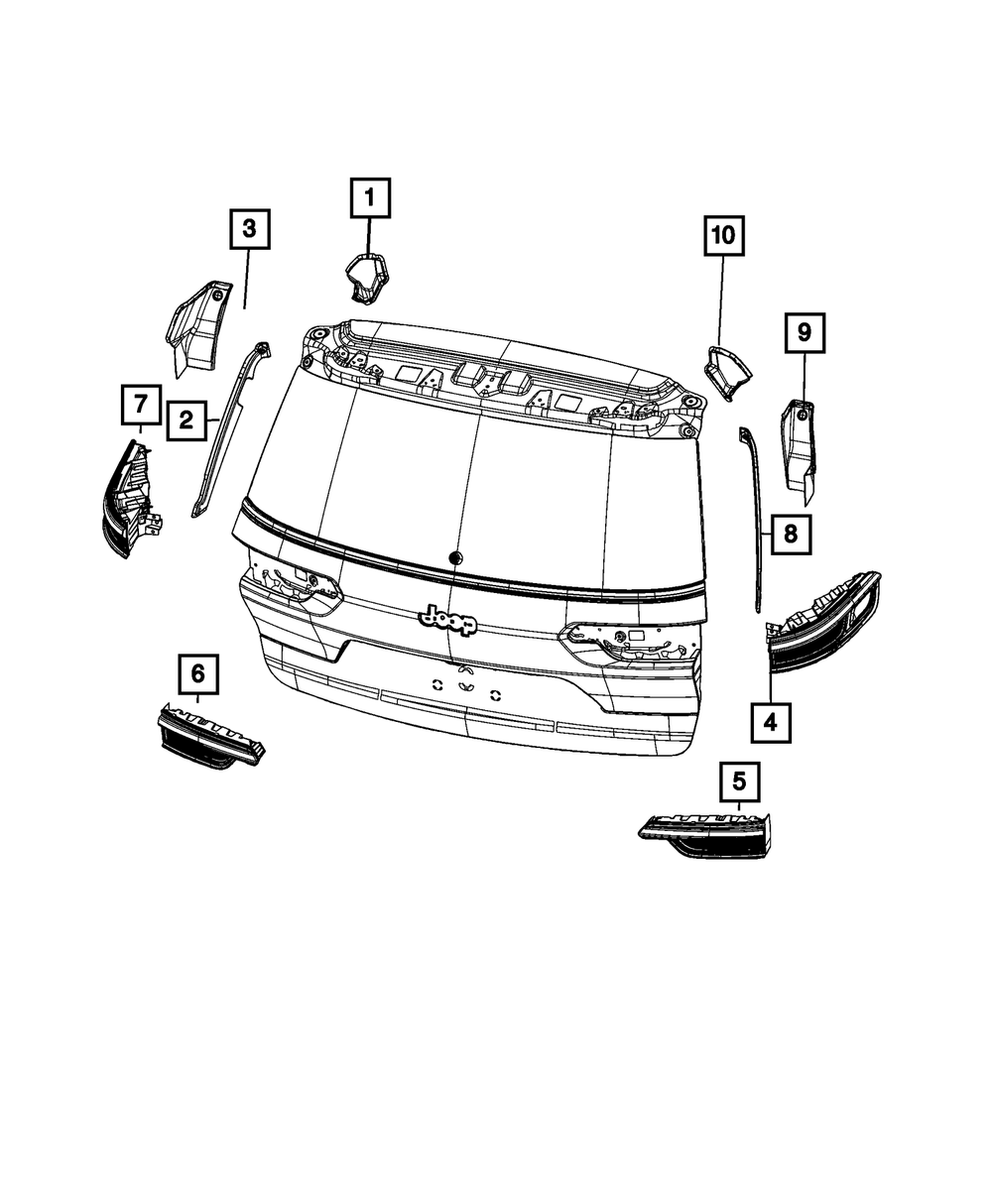 1
3
10
9
7
2
8
Jeep
6
4
5