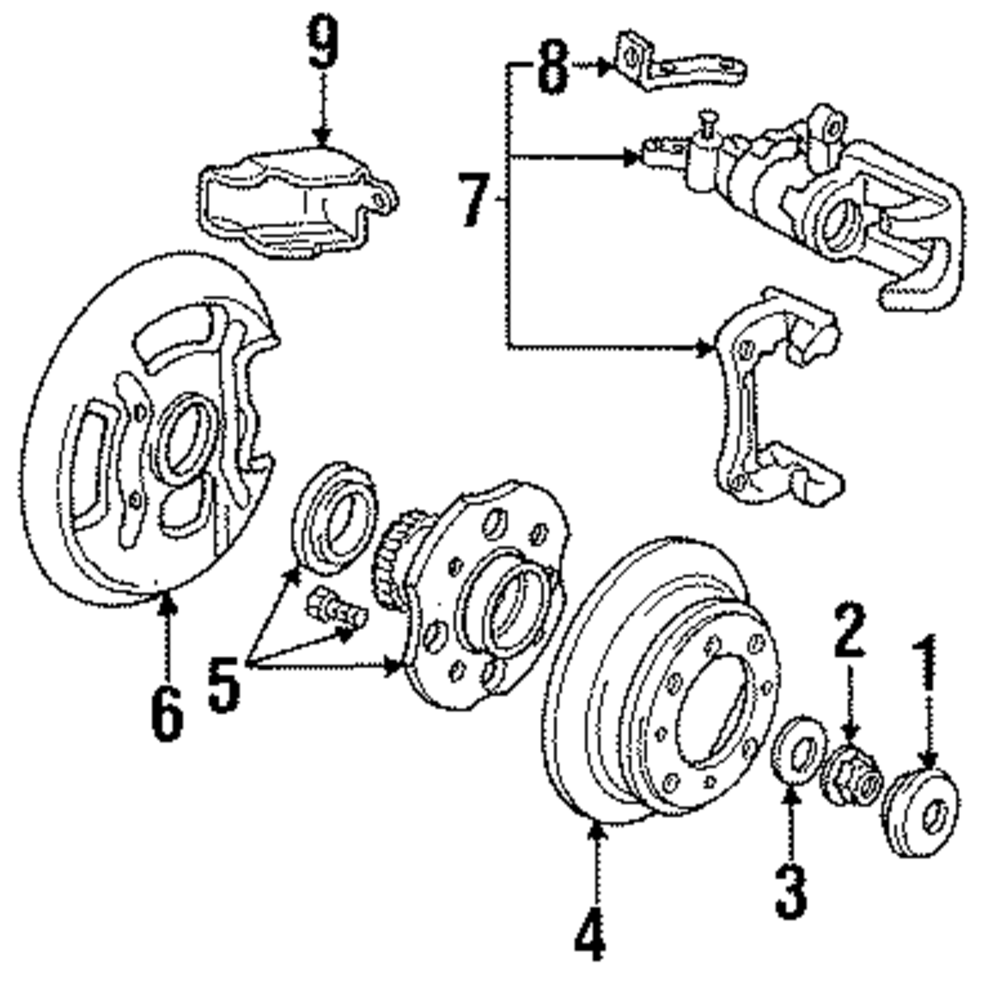 9
8
7
6
5
2
1
3
4