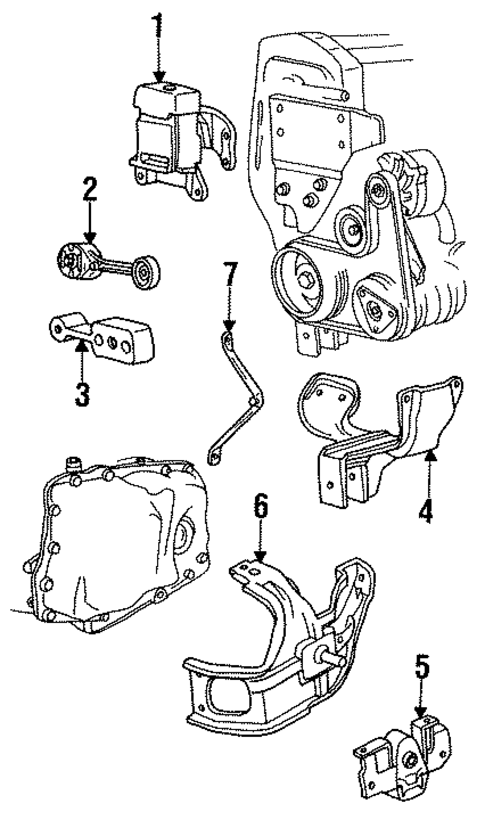 1
2
7
3
4
6
5