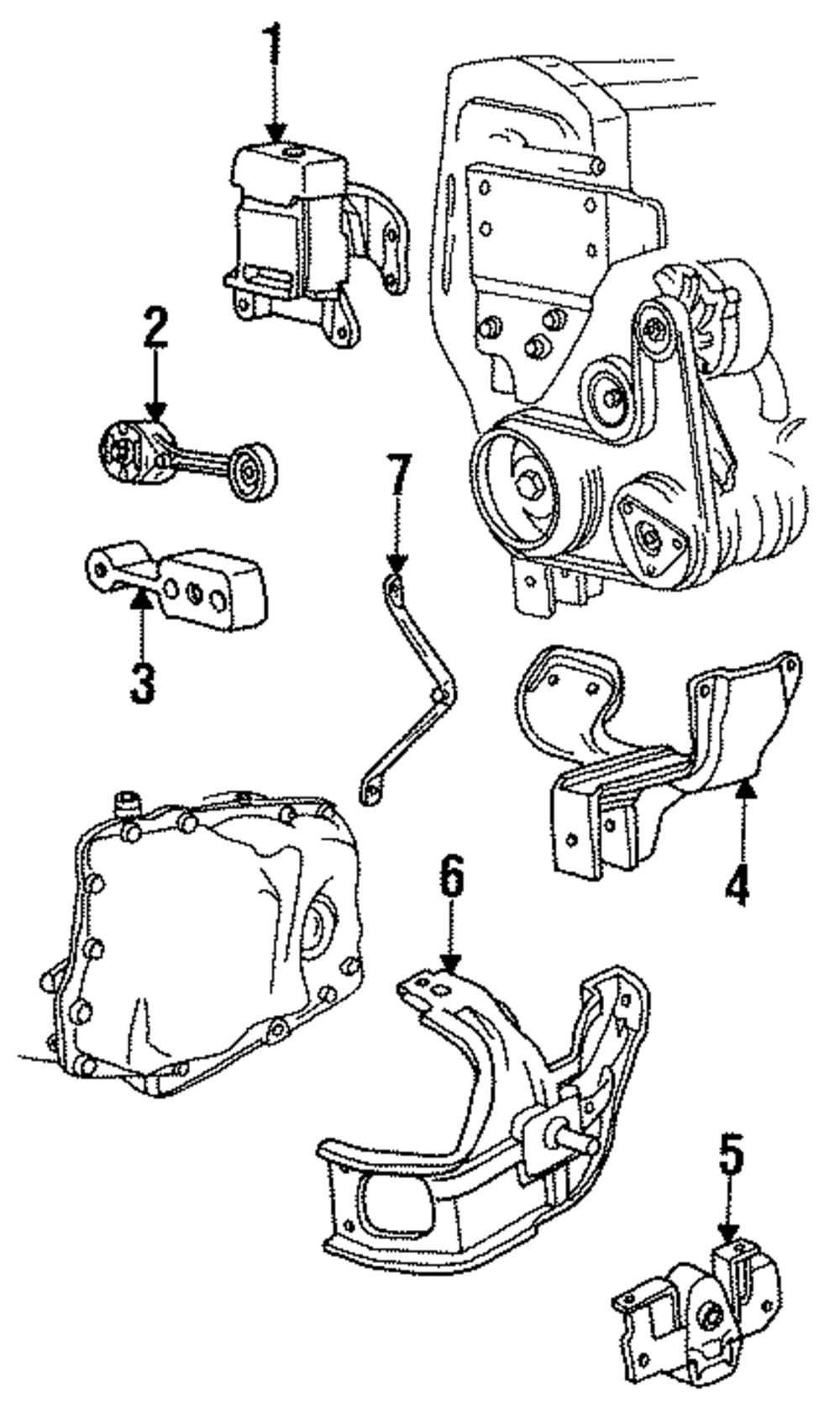 1
2
7
3
4
6
5