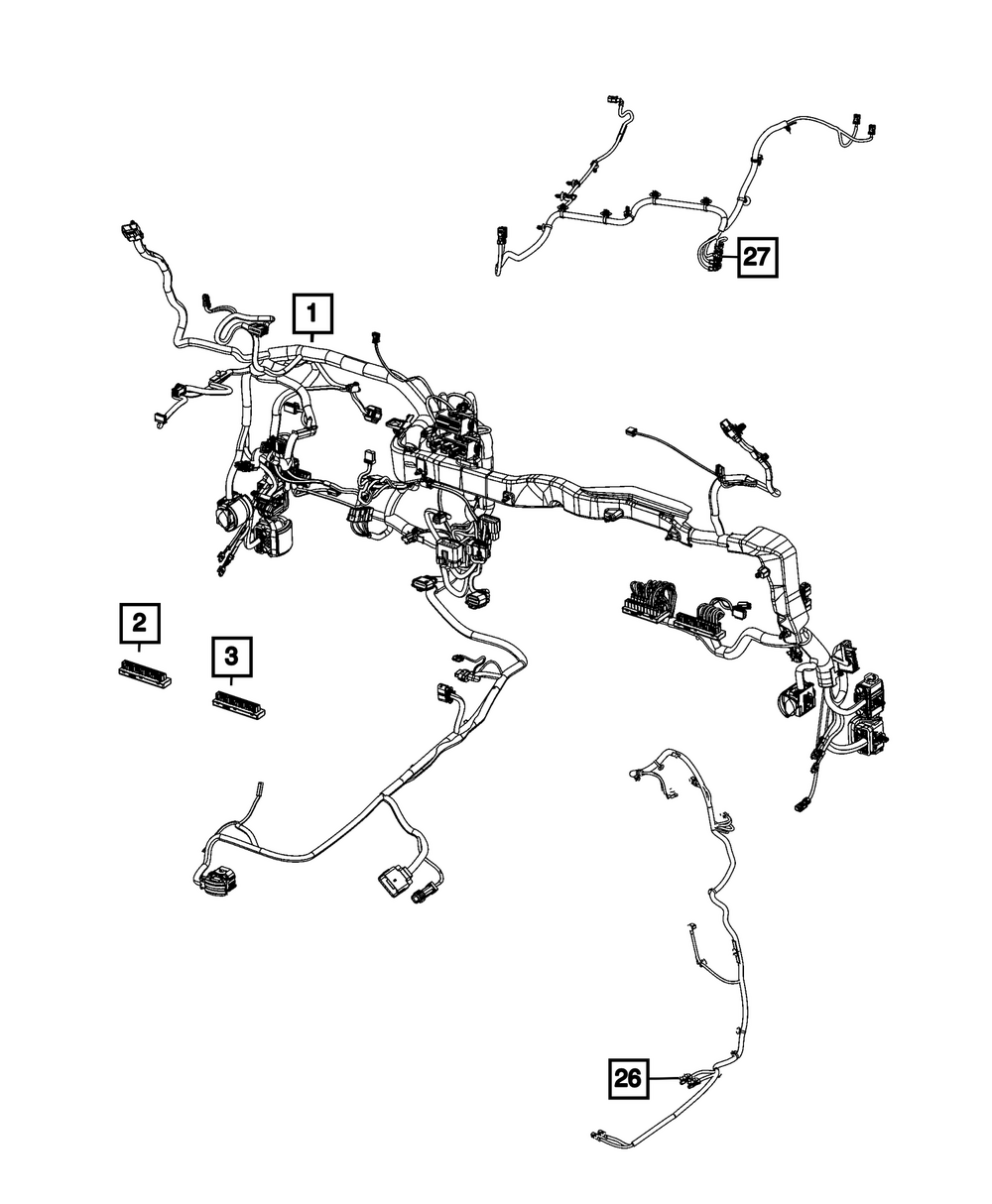 27
1
2
3
26