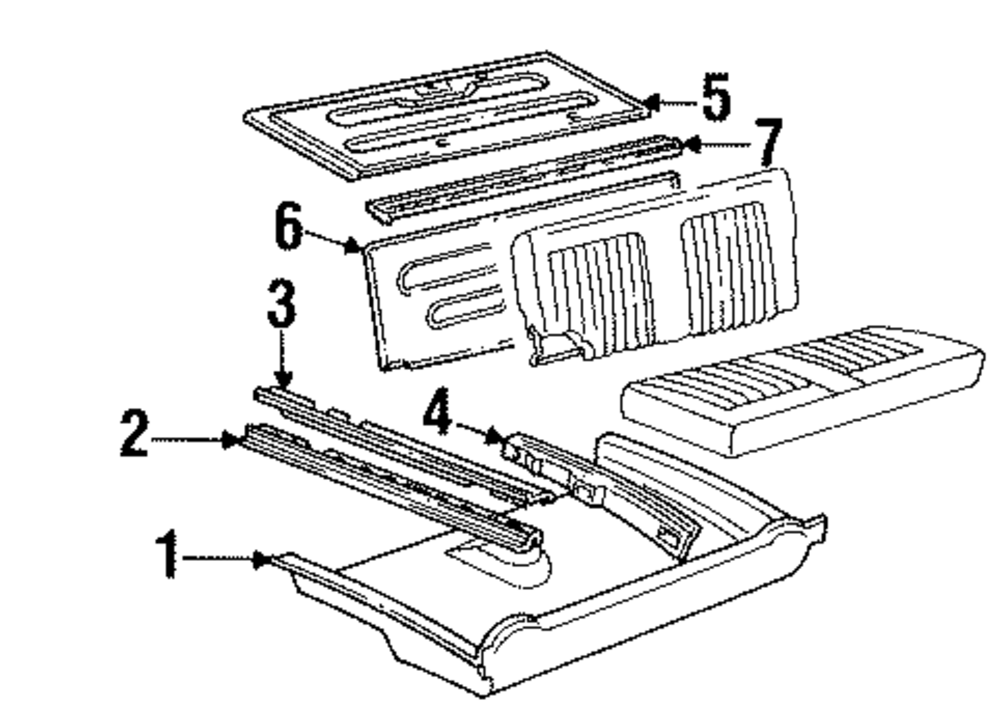 5
7
6
3
4
2
1