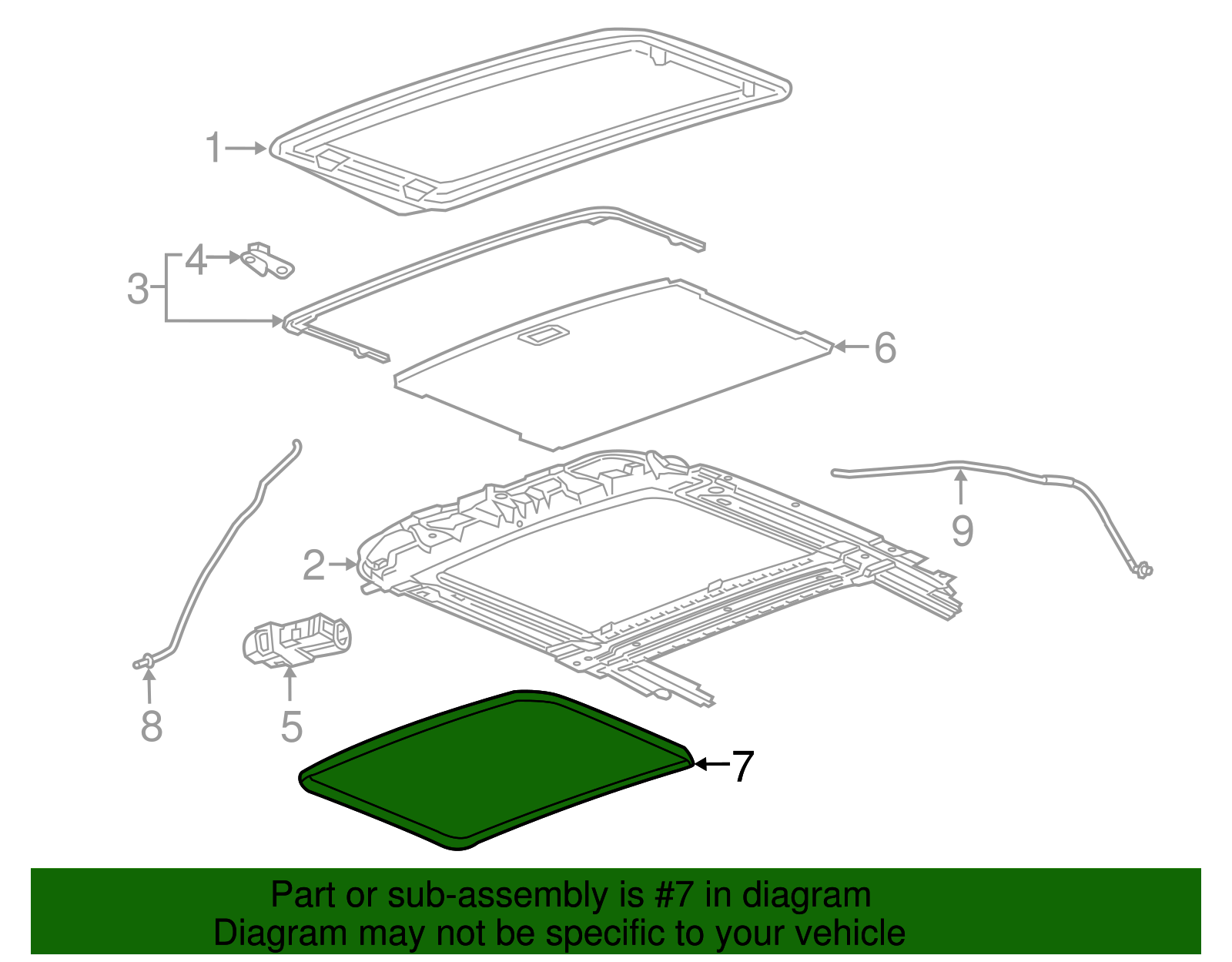 1
4
3
6
9
2
8
5
7

Part or sub-assembly is #7 in diagram
Diagram may not be specific to your vehicle