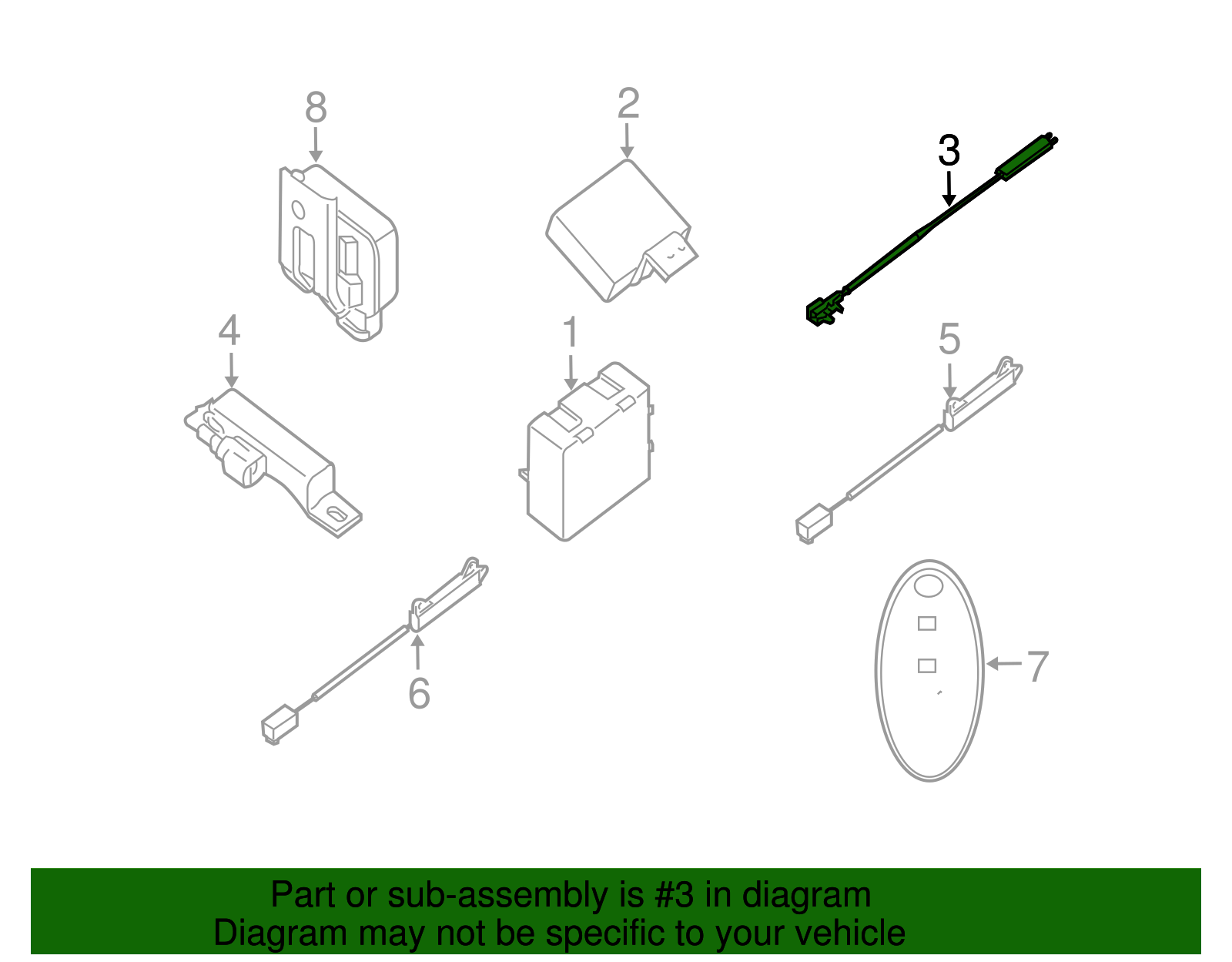 8

2

3

4

1

5

6

7

Part or sub-assembly is #3 in diagram
Diagram may not be specific to your vehicle