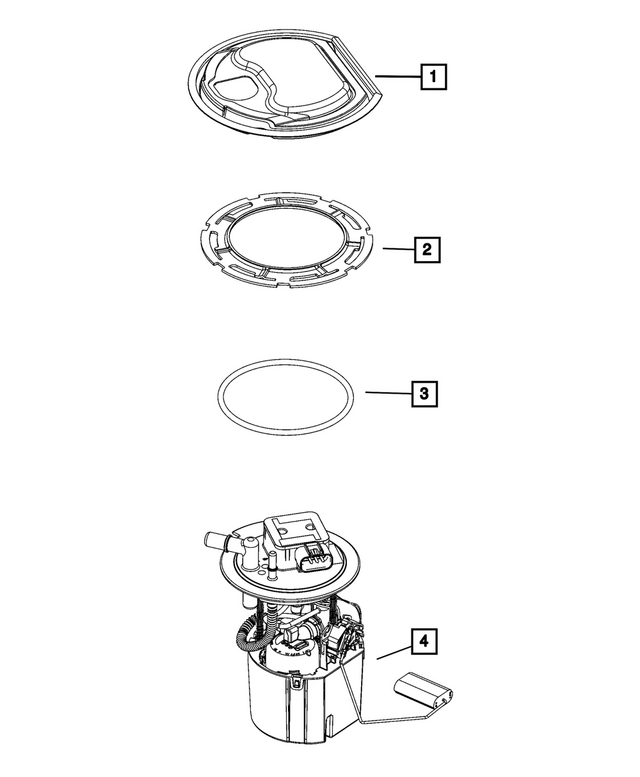 1

2

3

4