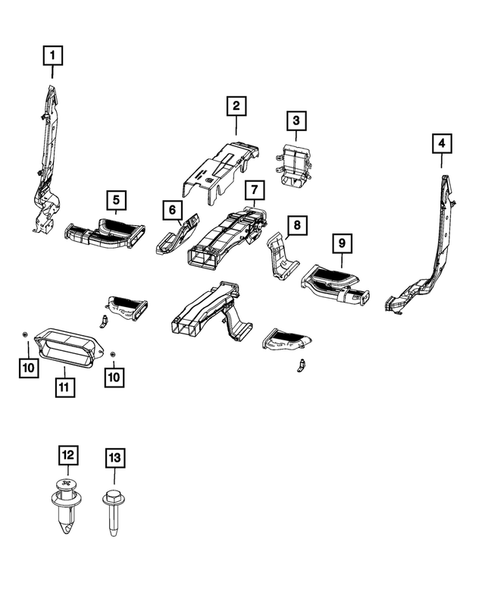 1
2
3
4
5
6
7
8
9
10
11
10
12
13