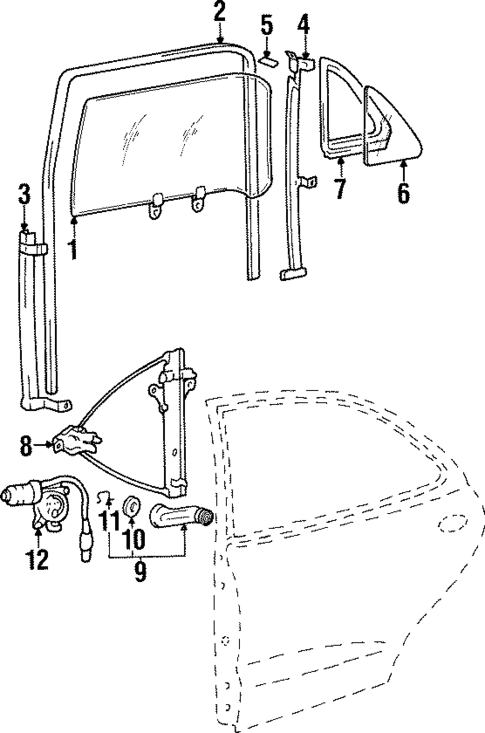 2
5
4
3
1
7
6
8
11
10
12
9