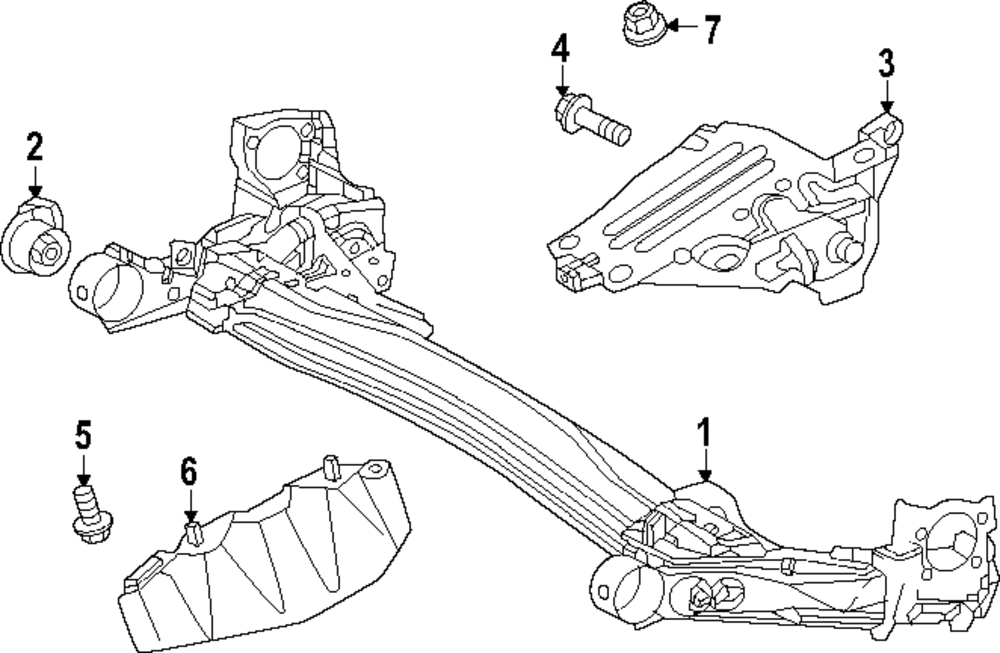 7
4
3
2
5
6
1