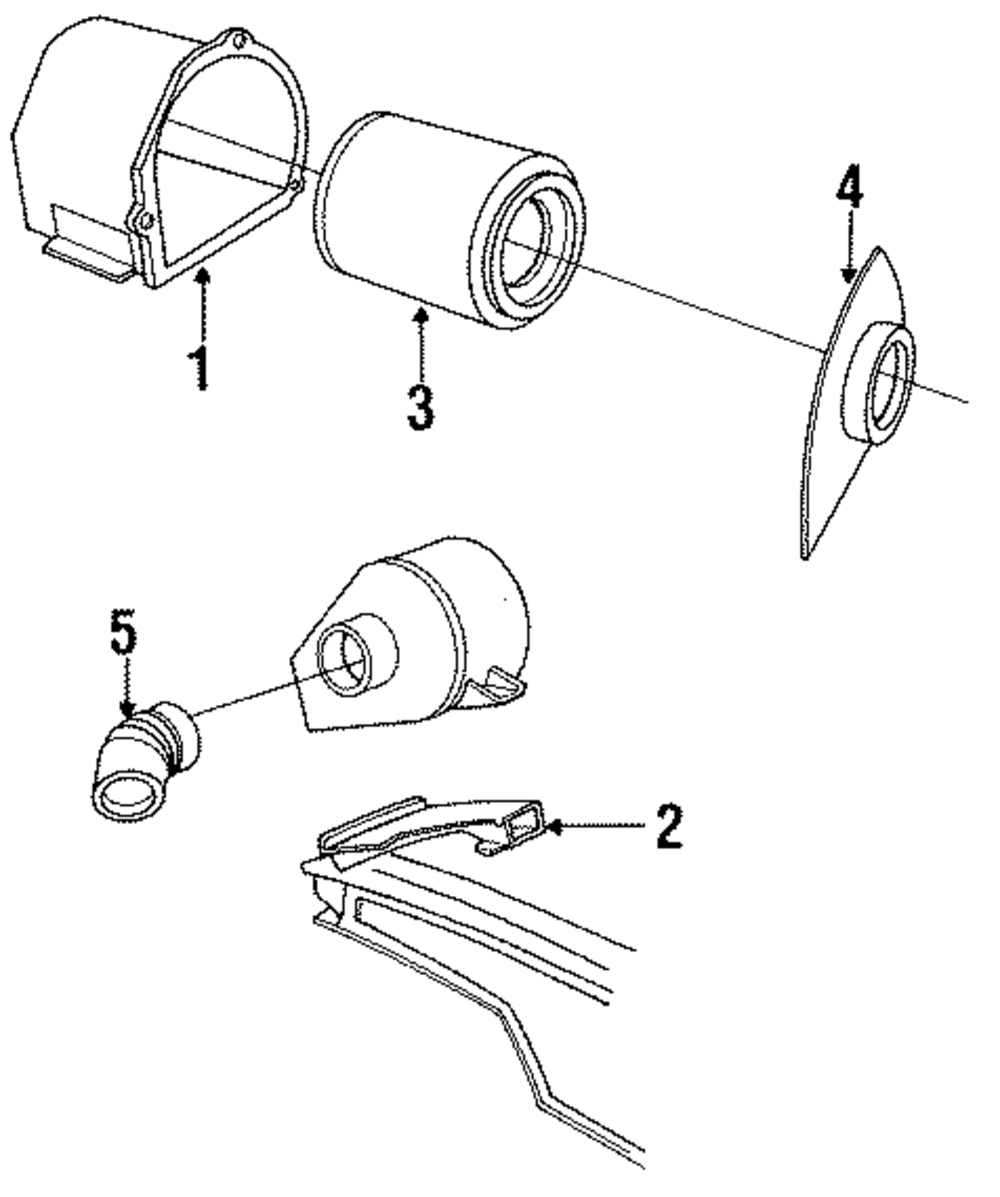 4
1
3
5
2