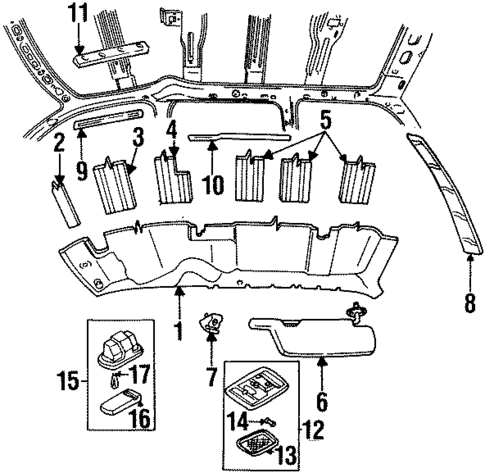 11
2
9
3
4
10
5
8
1
7
6
15
17
16
14
12
13