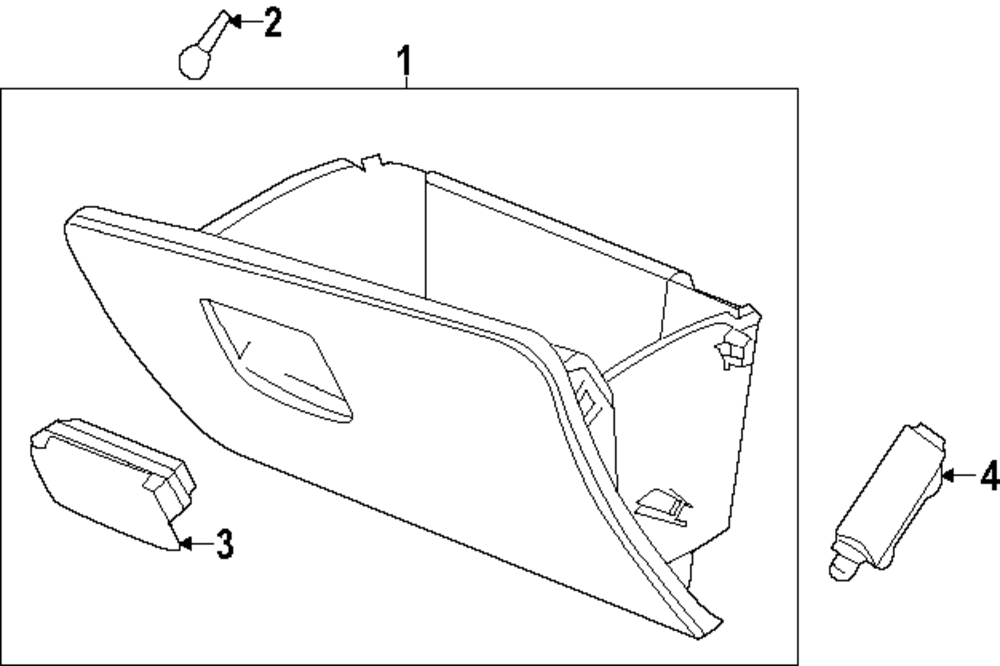 2
1
3
4