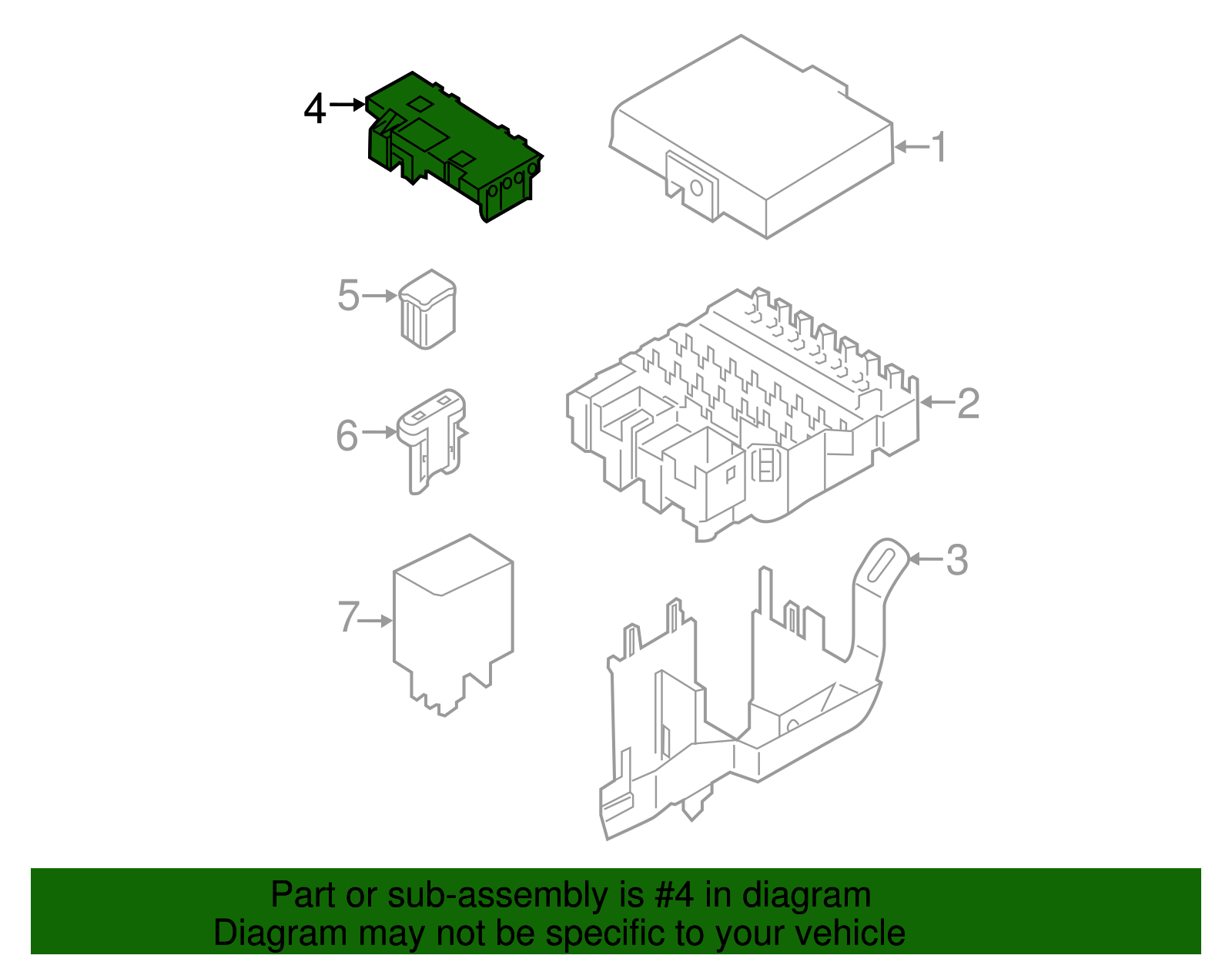 4
1
5
2
6
3
7

Part or sub-assembly is #4 in diagram
Diagram may not be specific to your vehicle