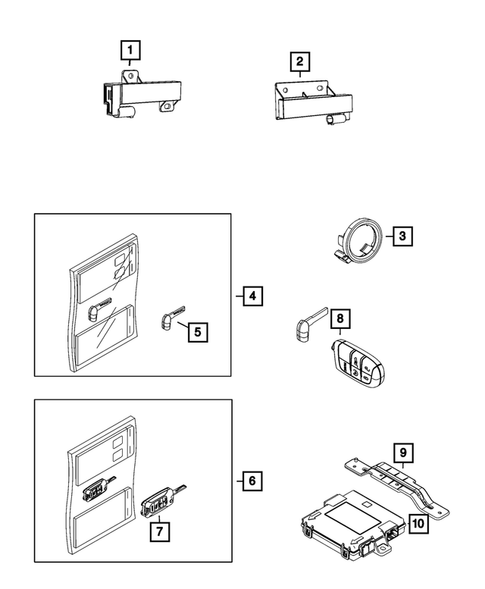 1
2
3
4
5
8
6
7
9
10