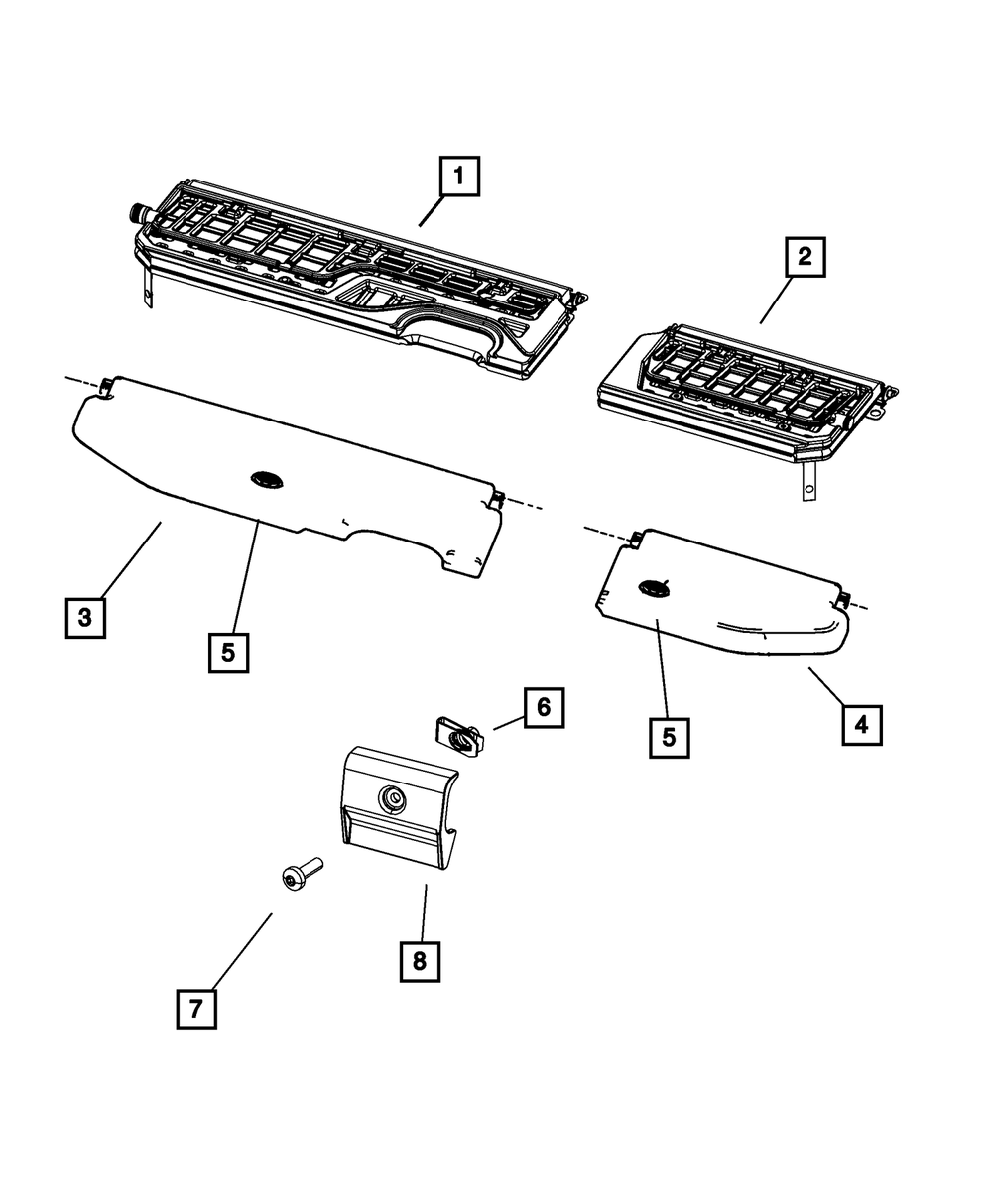 1
2
3
5
5
4
6
8
7