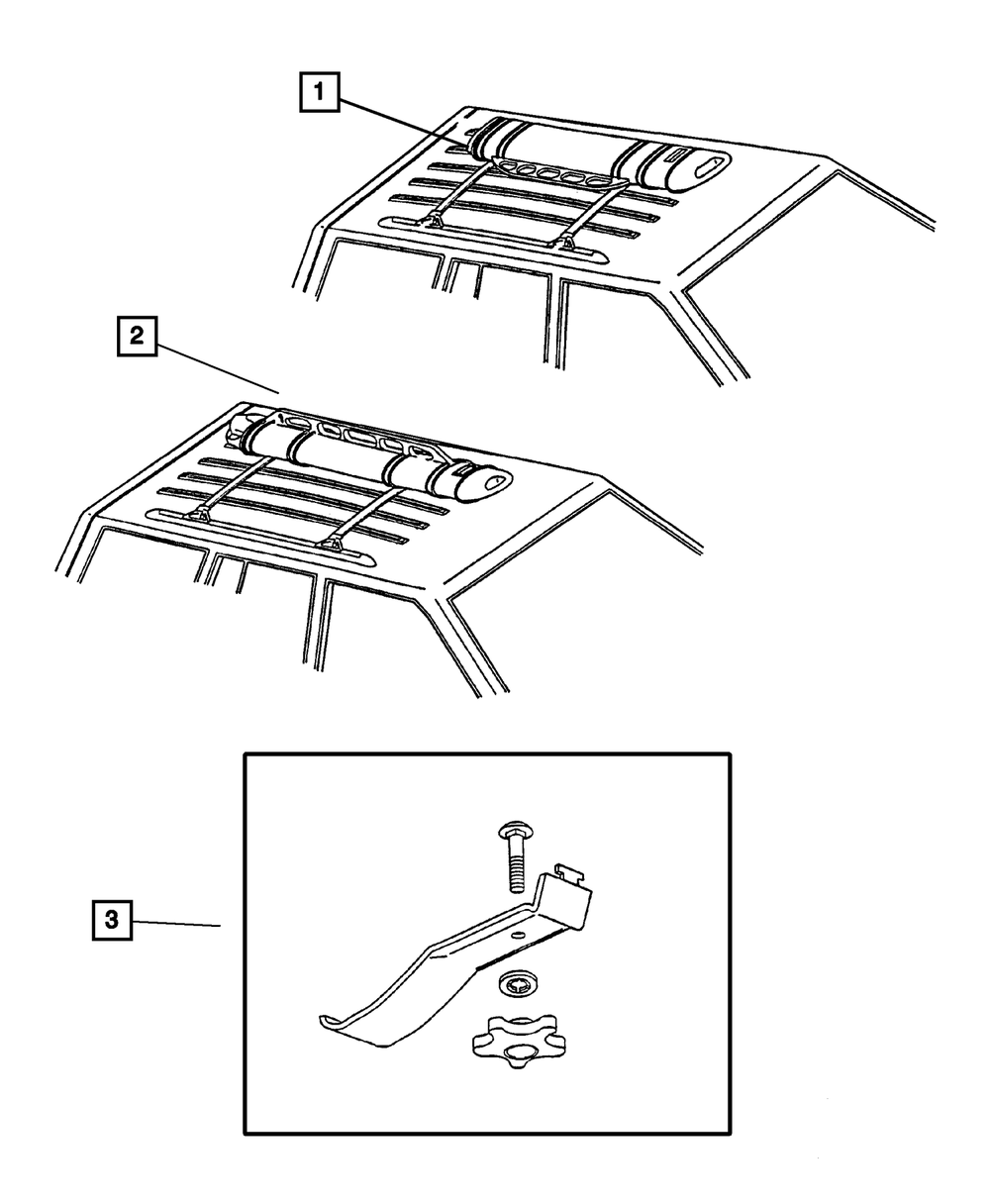 1

2

3