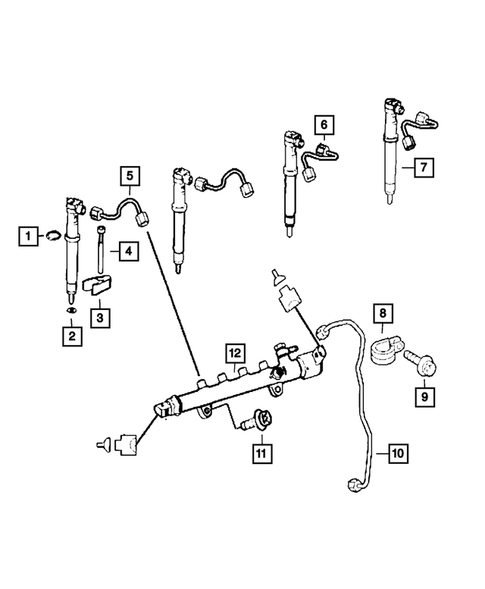 1
2
3
4
5
6
7
8
9
10
11
12