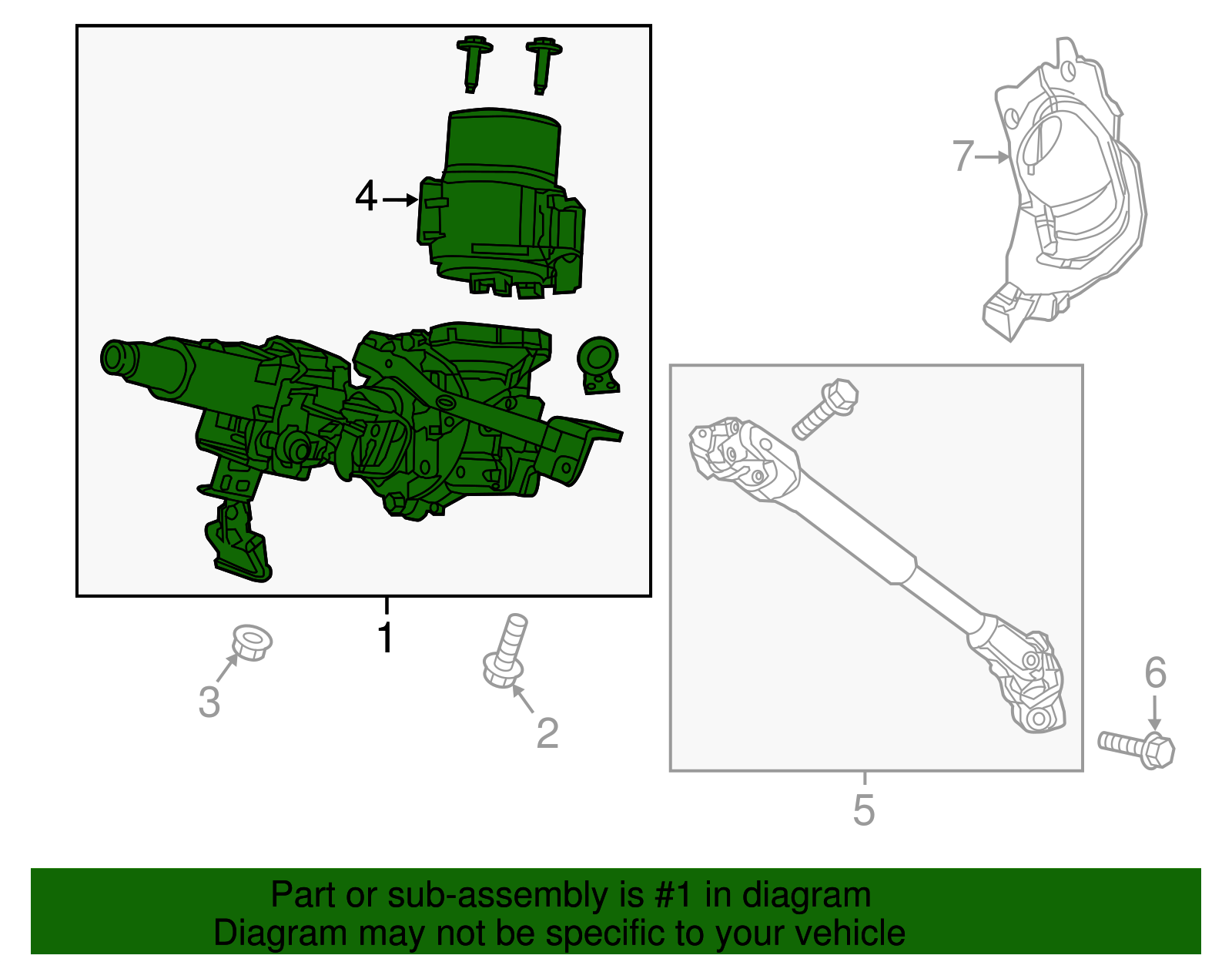 4
7
1
3
2
6
5
Part or sub-assembly is #1 in diagram
Diagram may not be specific to your vehicle