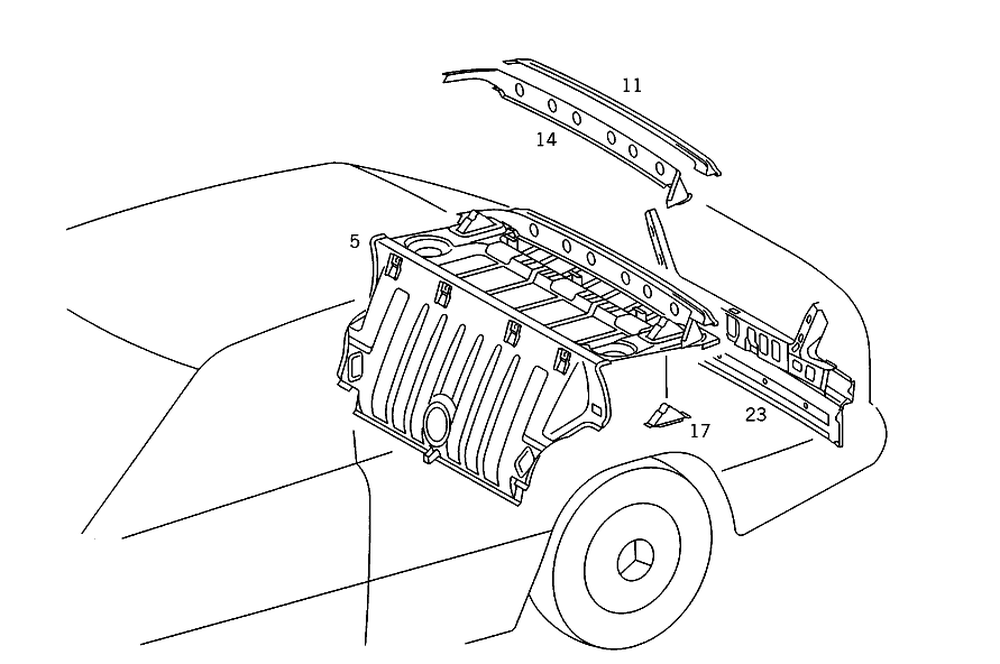 11
14
5
17
23