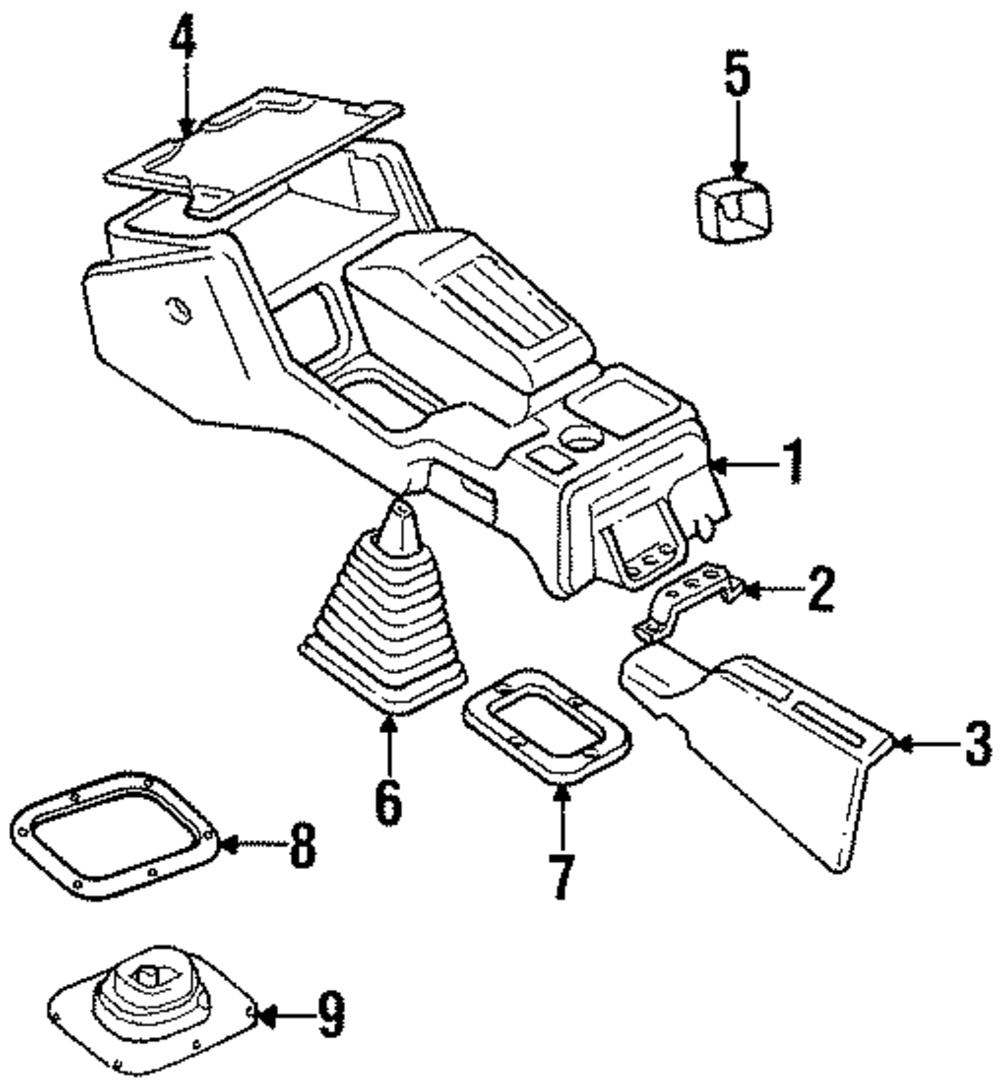 4
5
1
2
3
6
7
8
9