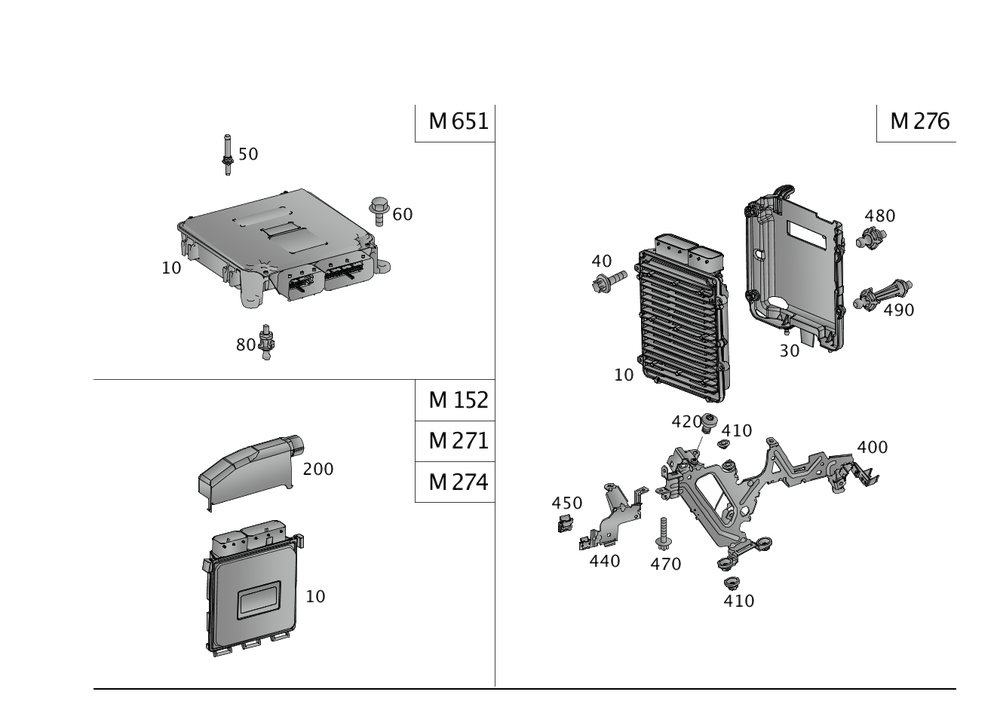 M 651

50

60

10

80

M 152

M 271

M 274

200

10

M 276

480

40

490

30

10

420

410

400

450

440

470

410