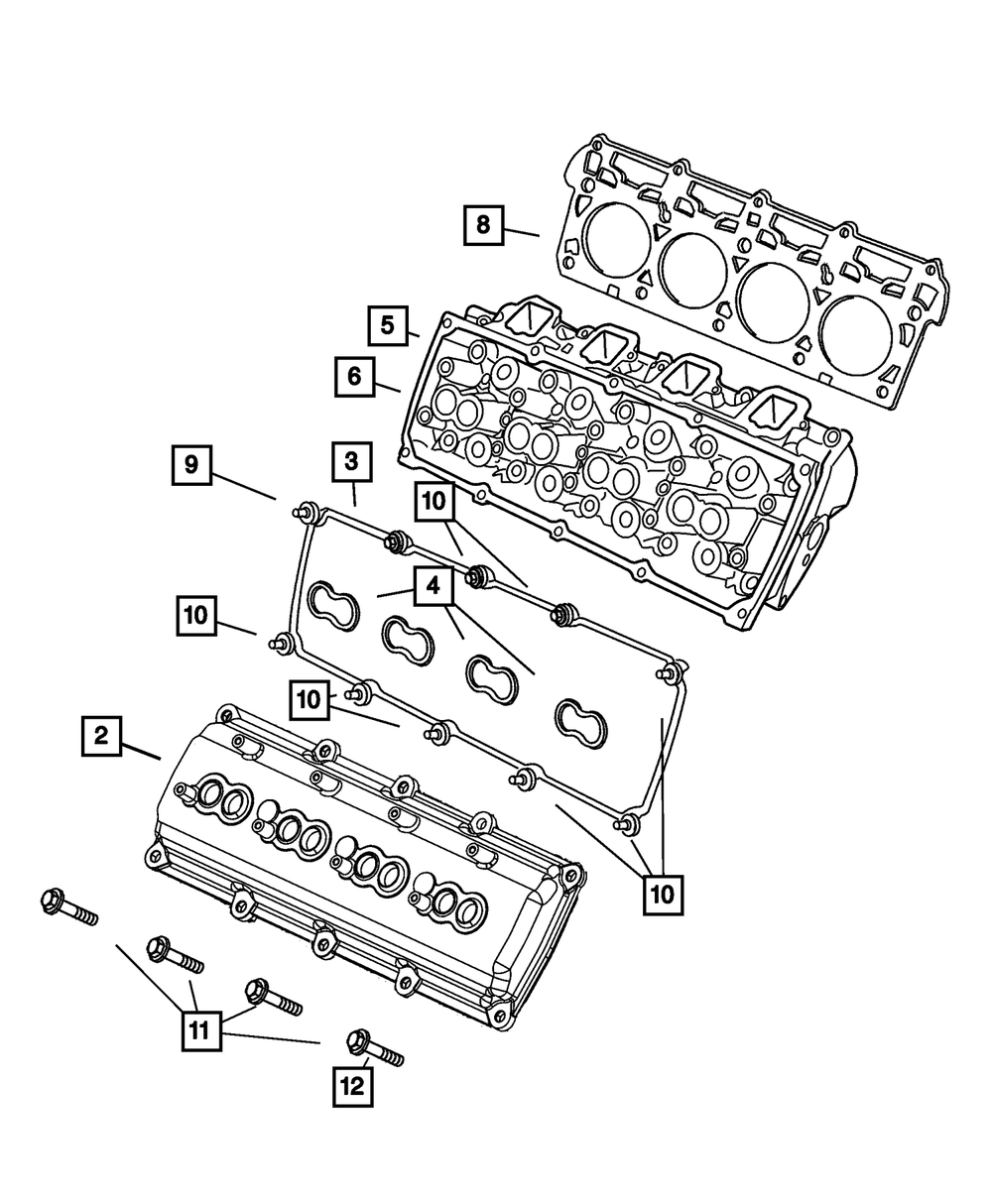 8
5
6
9
3
10
4
10
10
2
10
11
12