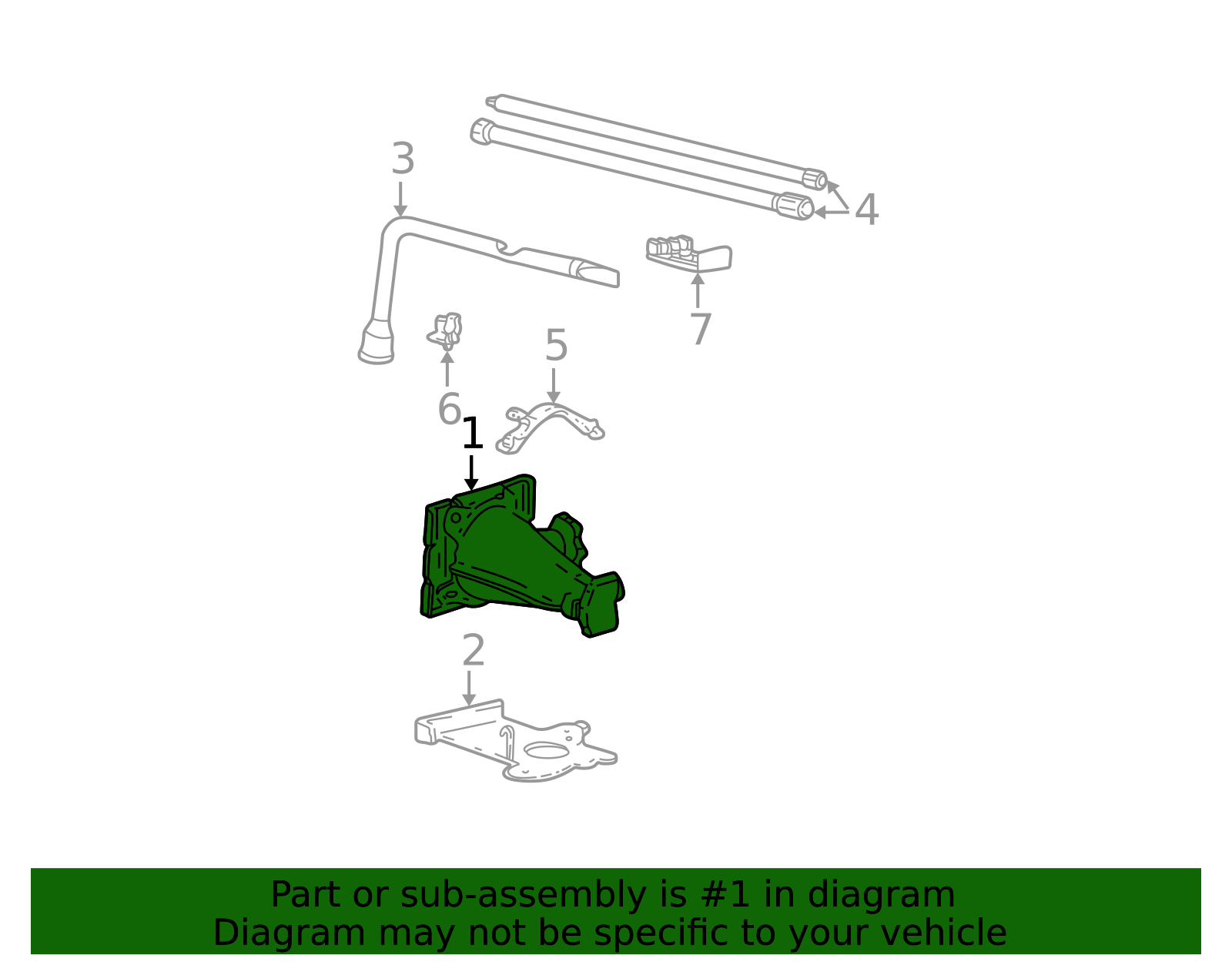 3
4
7
5
6
1
2

Part or sub-assembly is #1 in diagram
Diagram may not be specific to your vehicle