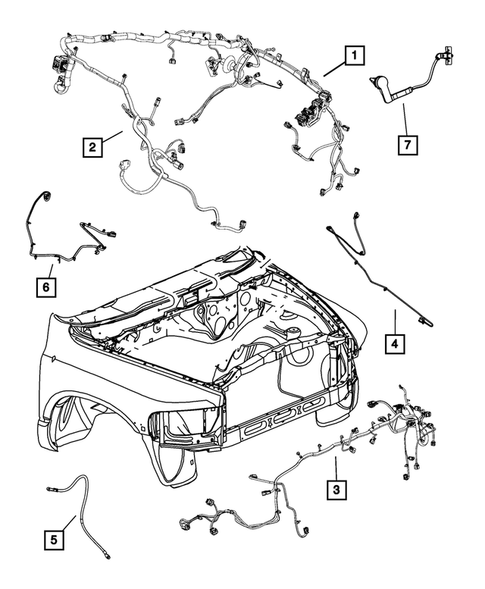 1
7
2
6
4
3
5