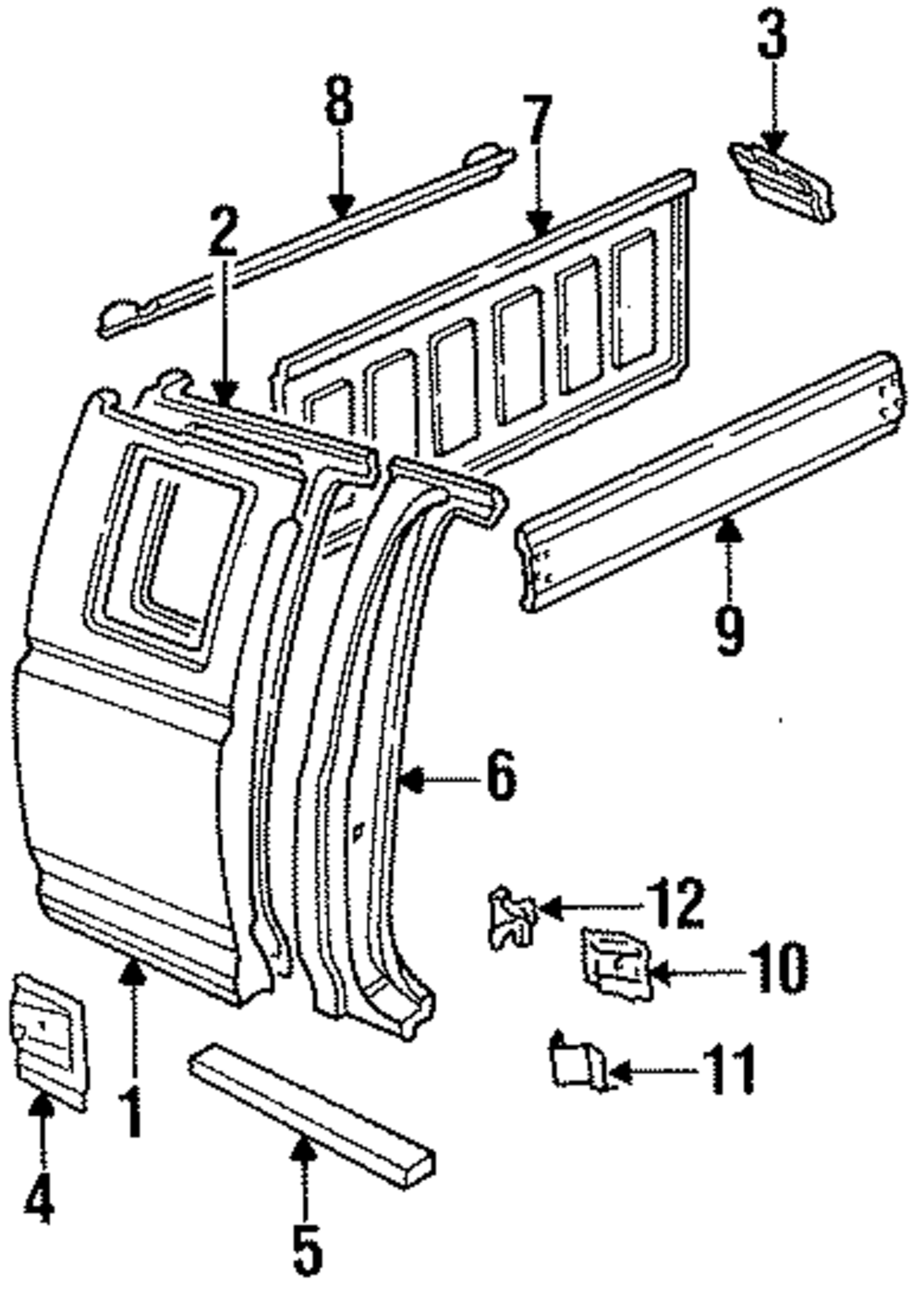 8
7
3
2
9
6
12
10
11
1
4
5