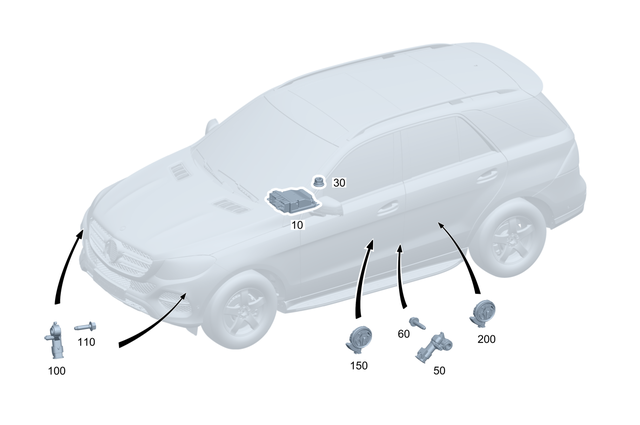 30
10
110
100
150
60
50
200