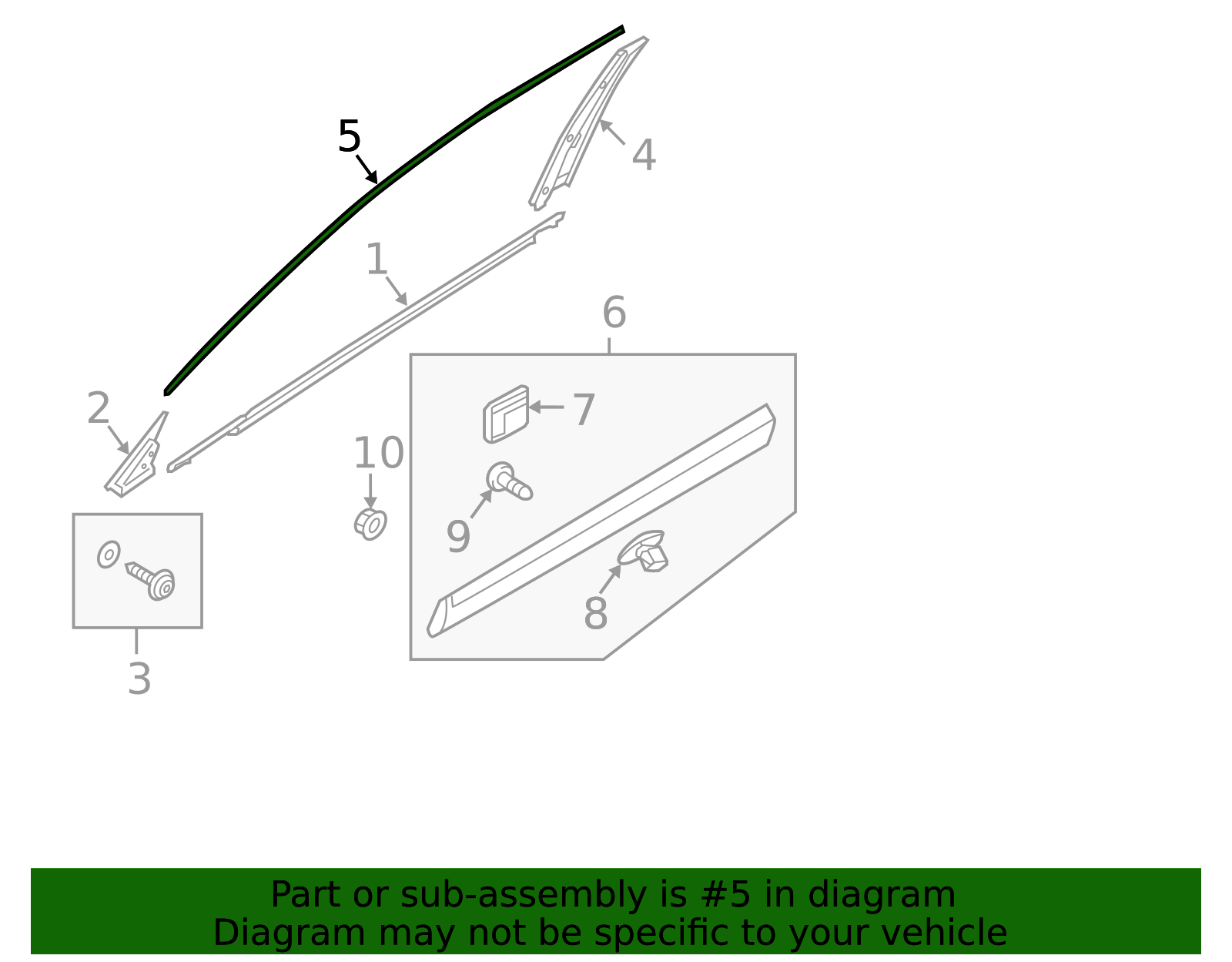 5
4
1
6
2
7
10
9
8
3

Part or sub-assembly is #5 in diagram
Diagram may not be specific to your vehicle