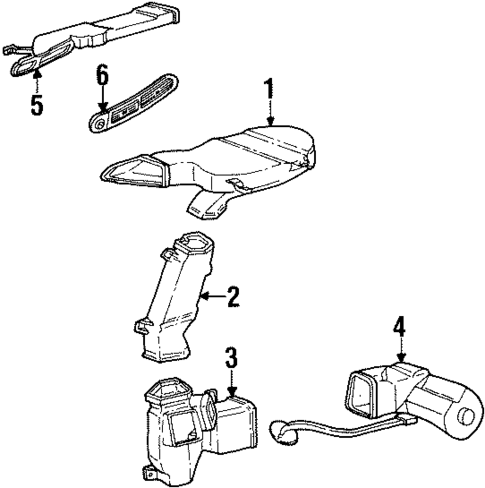 5
6
1
2
3
4