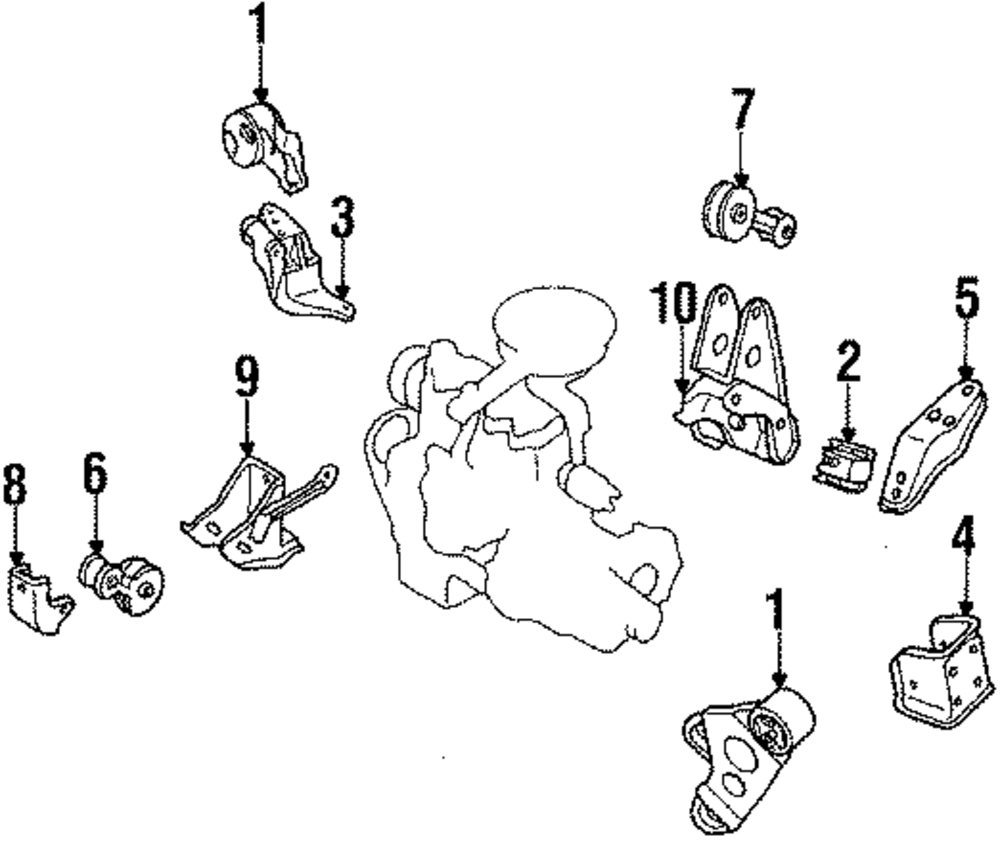 1
7
3
10
5
9
2
8
6
4
1