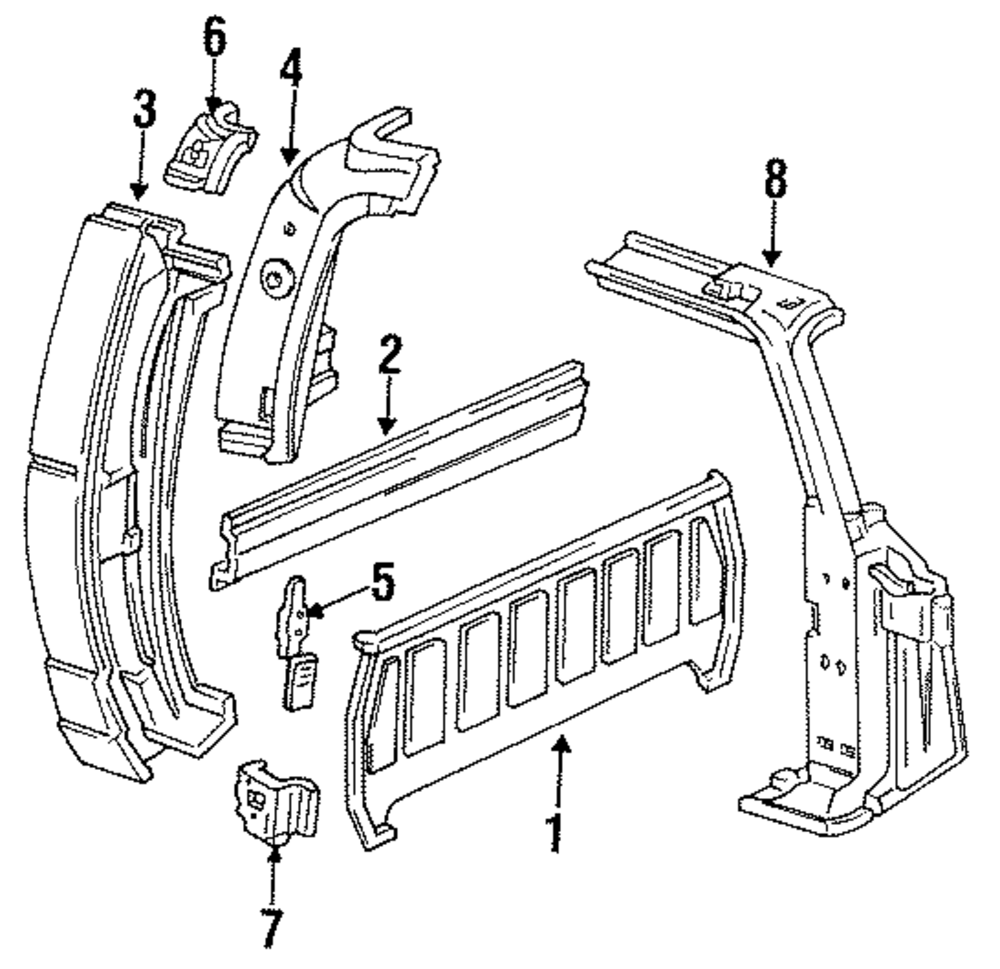 6
4
3
8
2
5
1
7