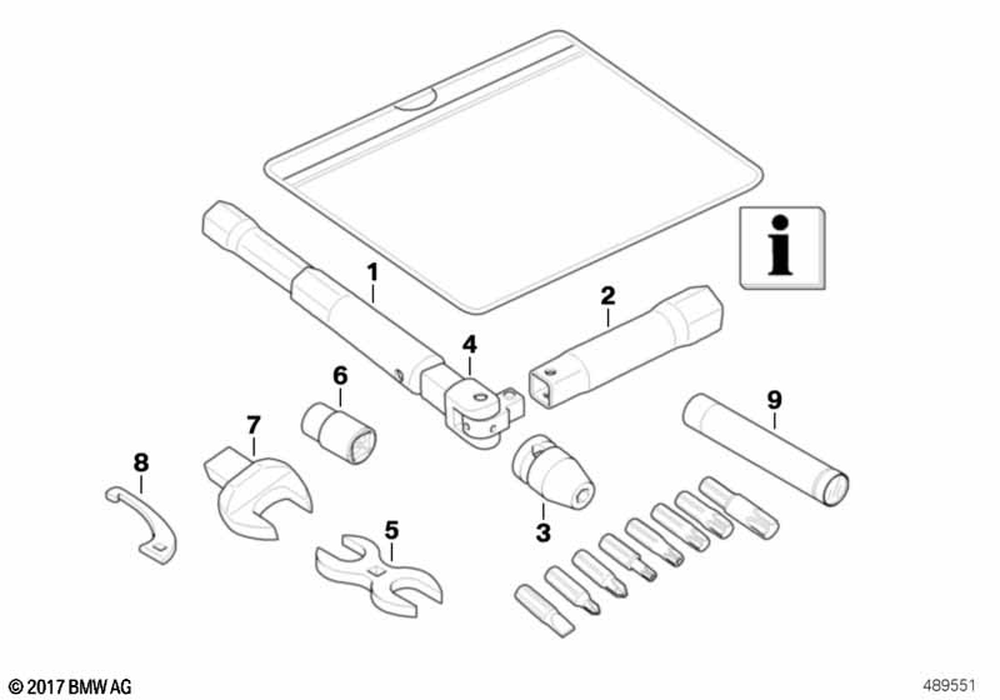 i

1

2

4

6

9

7

8

3

5

© 2017 BMW AG

489551