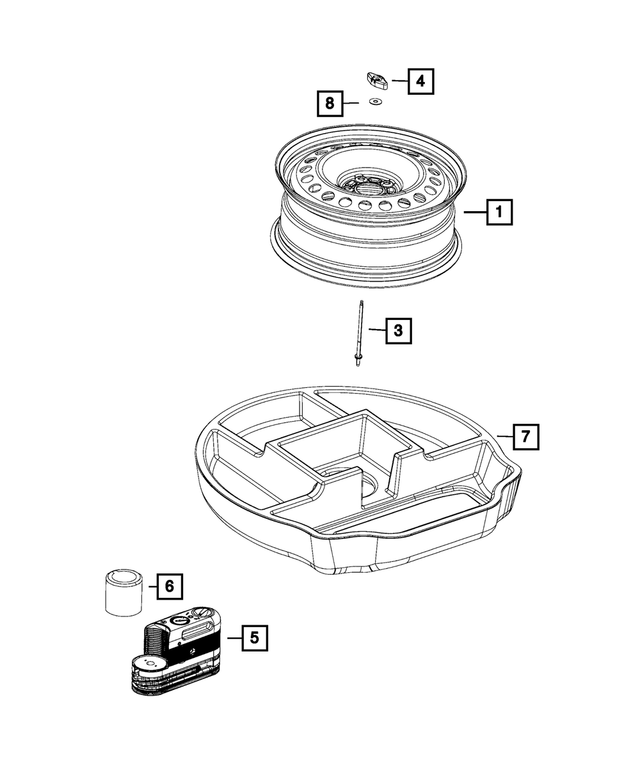 4
8
1
3
7
6
5