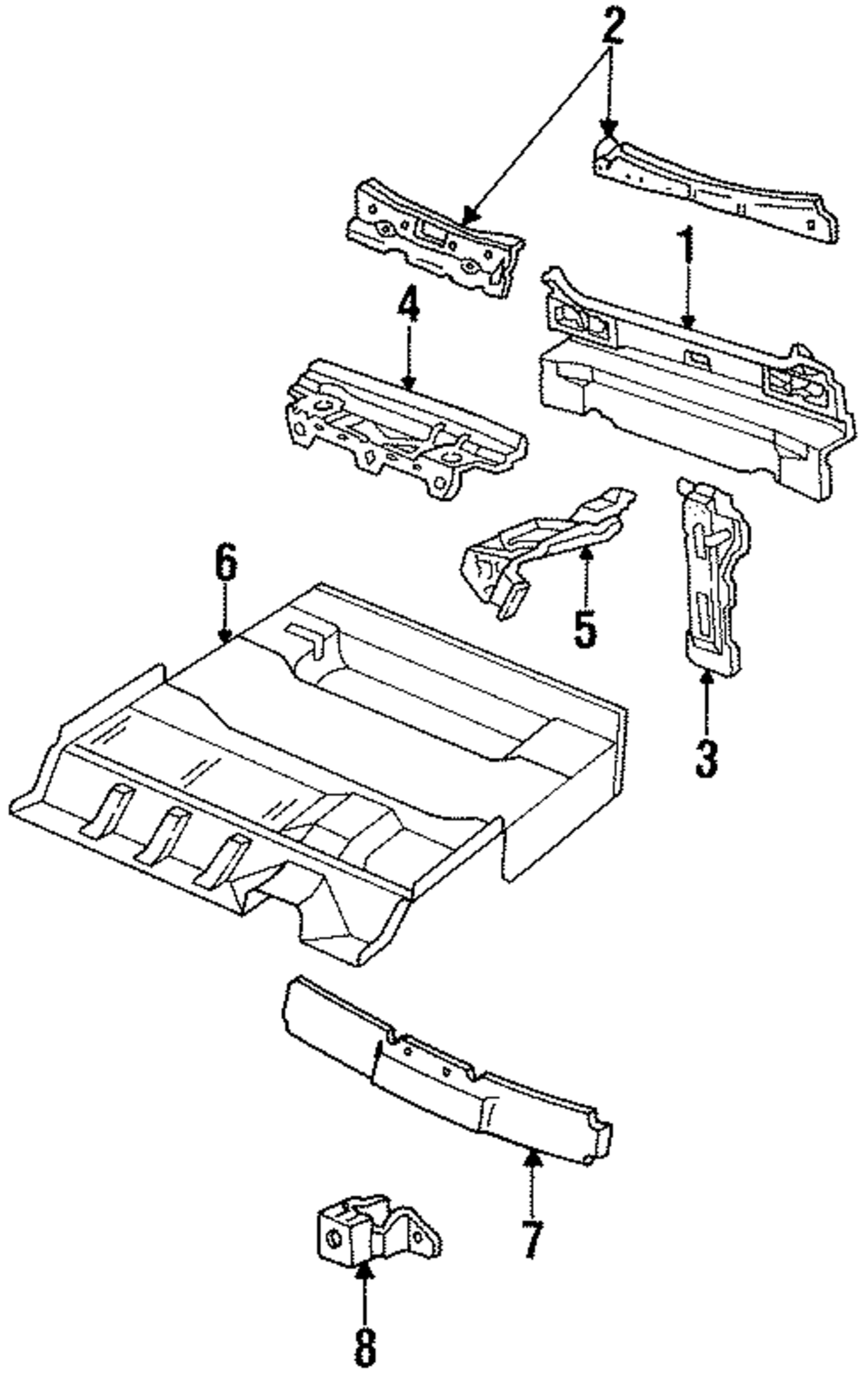 2
1
4
6
5
3
7
8