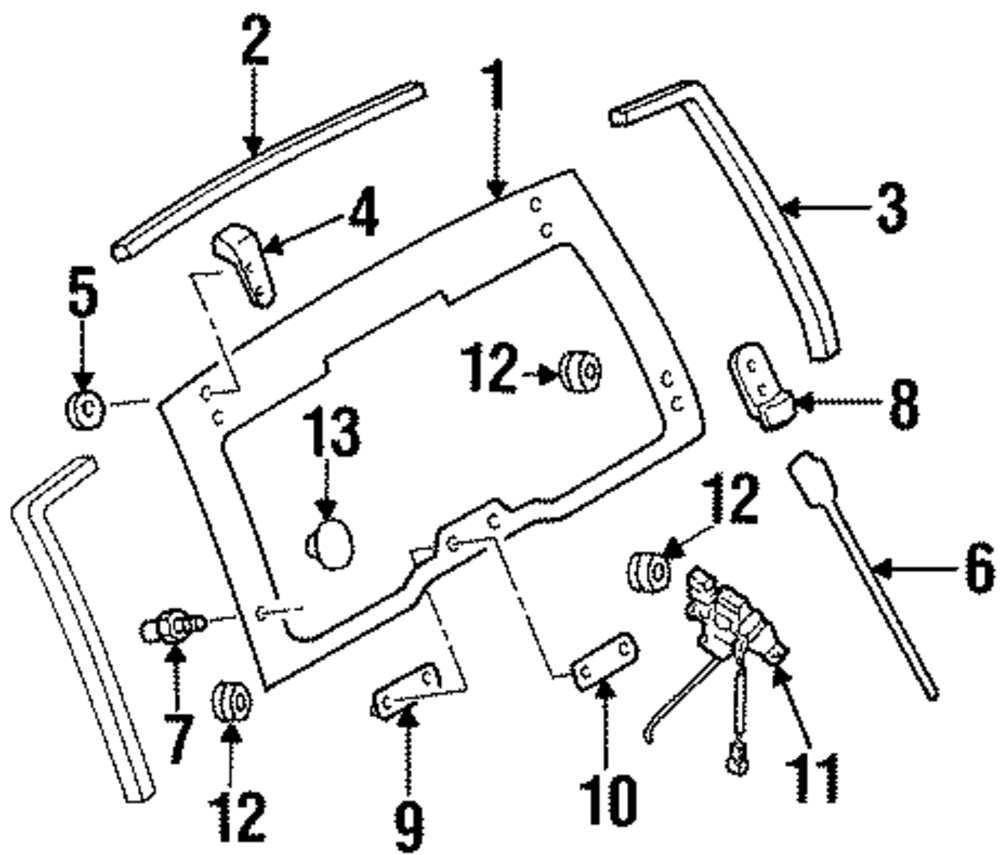 2
1
3
4
5
12
8
13
12
6
7
12
9
10
11