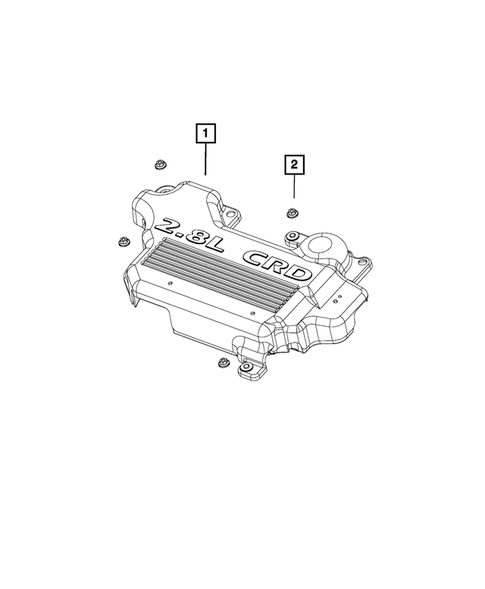 1

2

2.8L CRD