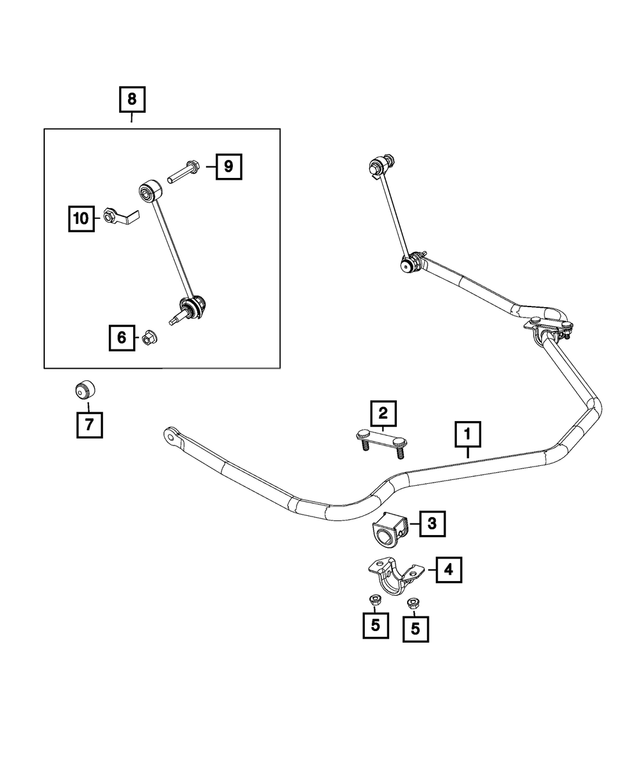 8
9
10
6
7
2
1
3
4
5
5