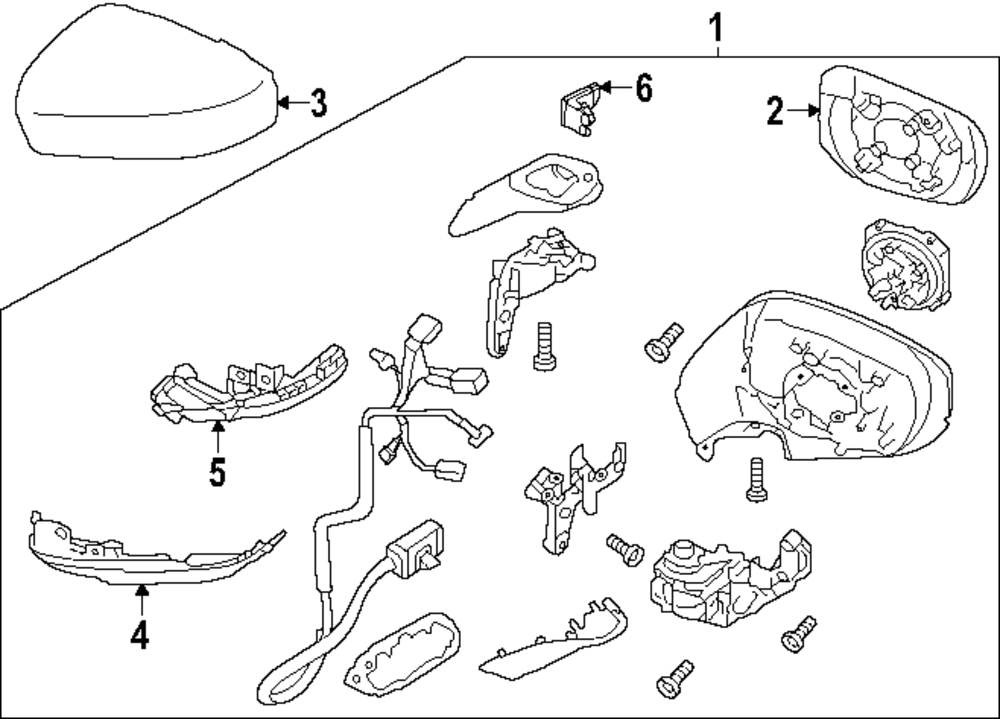 1
3
6
2
5
4