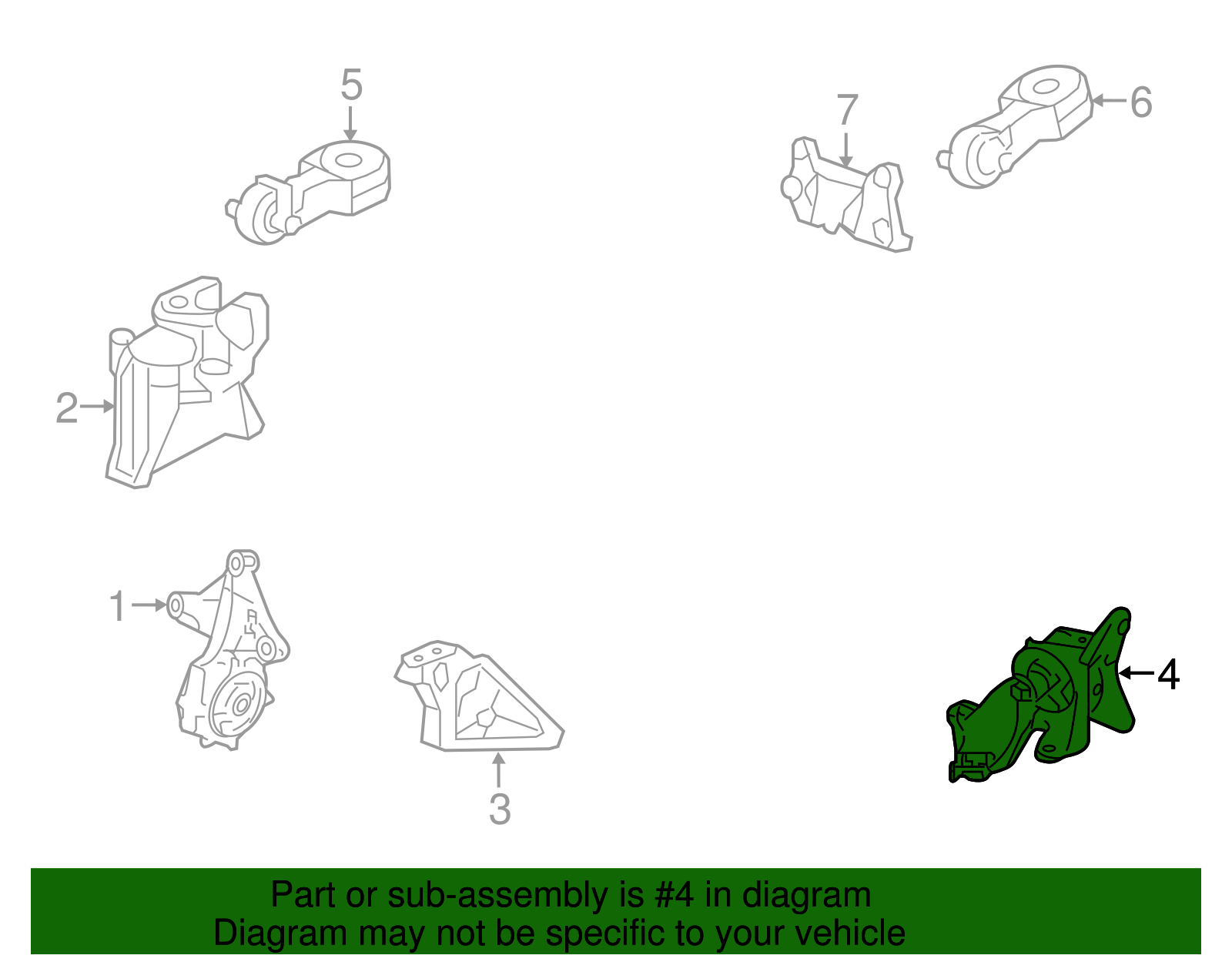 5

7

6

2

1

3

4

Part or sub-assembly is #4 in diagram
Diagram may not be specific to your vehicle