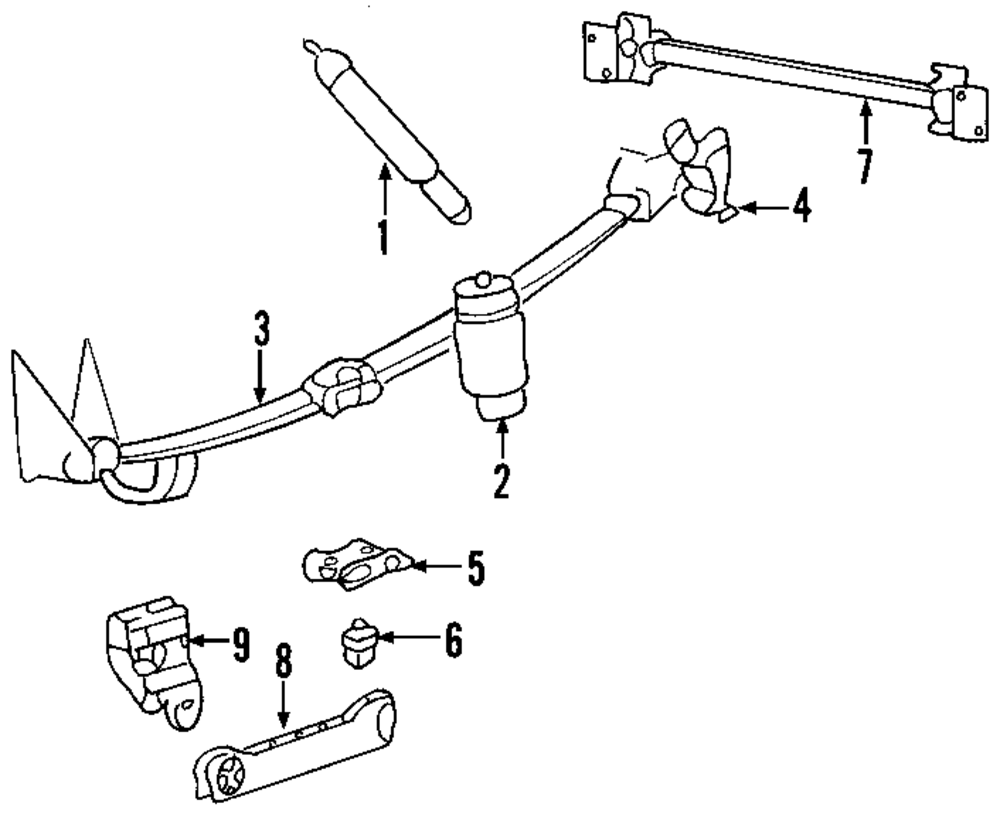 7
1
4
3
2
5
9
6
8