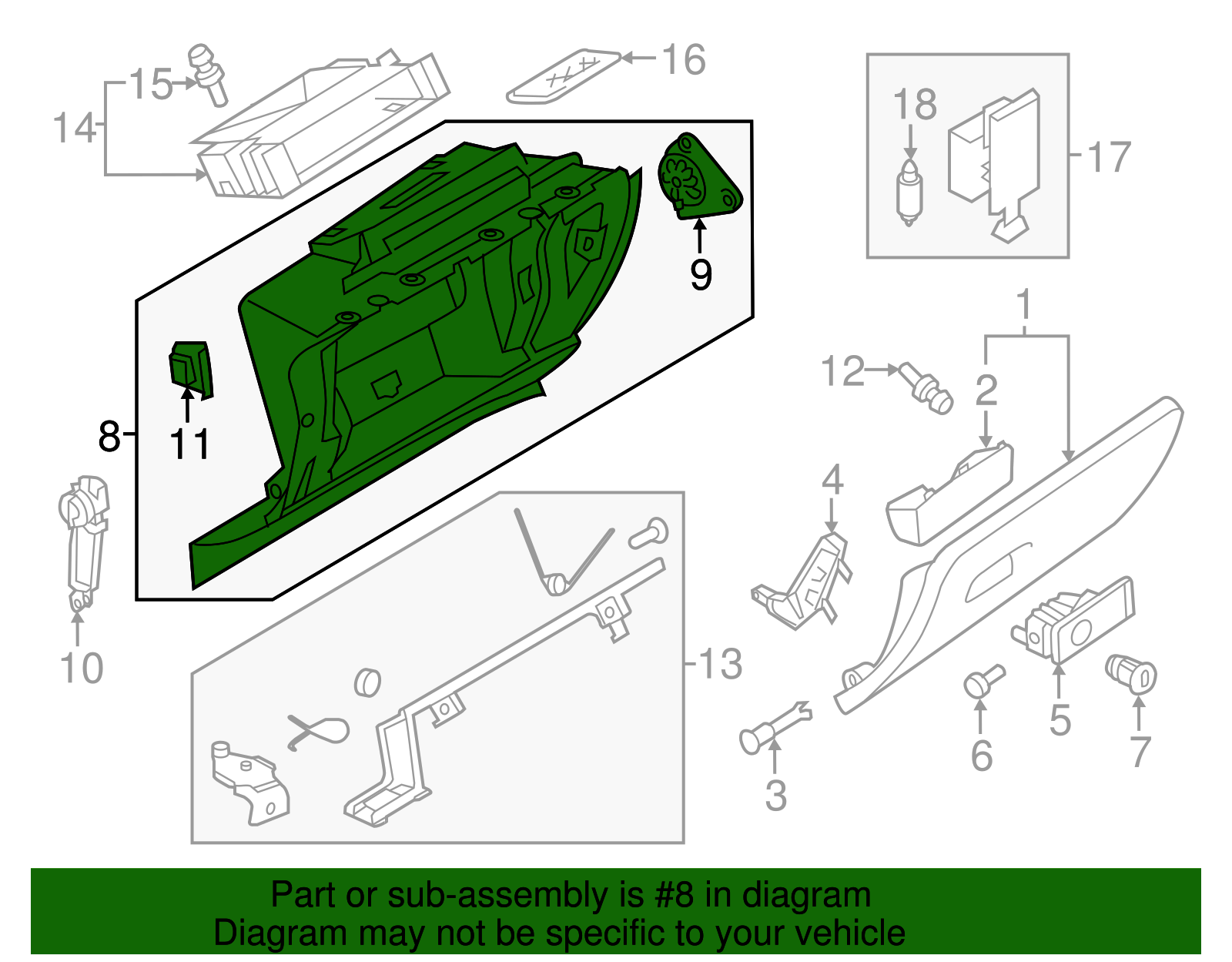 15
14
16
18
17
9
1
12
2
8
11
4
10
13
5
6
7
3

Part or sub-assembly is #8 in diagram
Diagram may not be specific to your vehicle